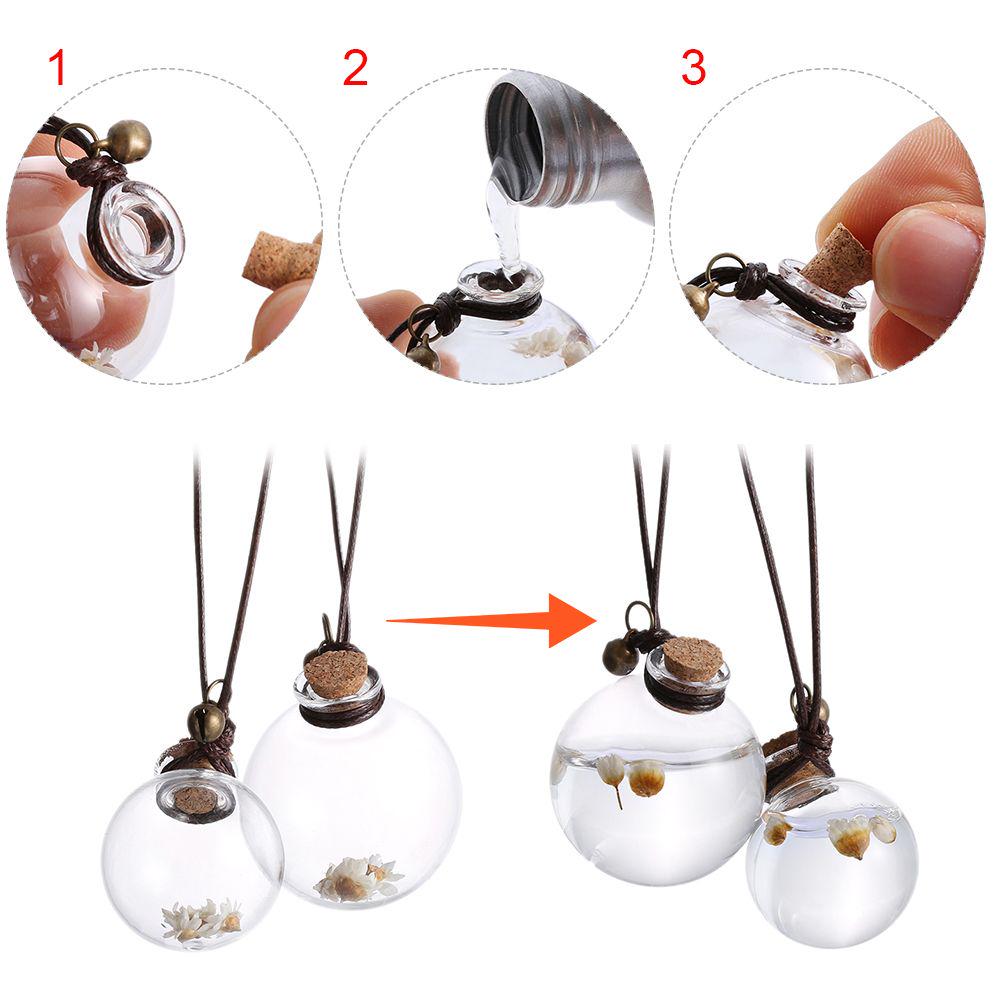 1

2

3