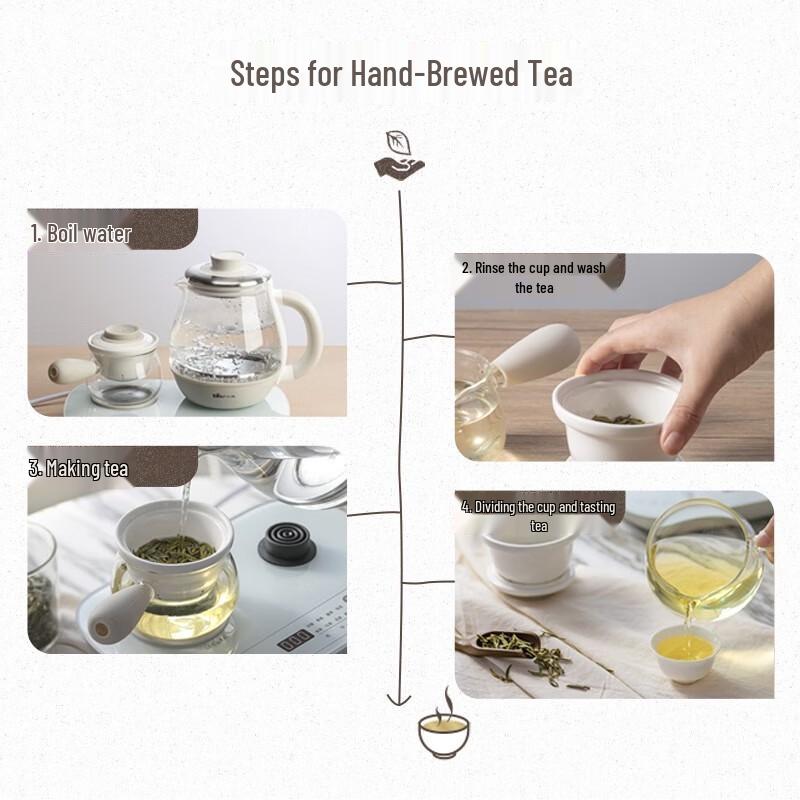 Steps for Hand-Brewed Tea

1. Boil water

2. Rinse the cup and wash the tea

3. Making tea

4. Dividing the cup and tasting tea