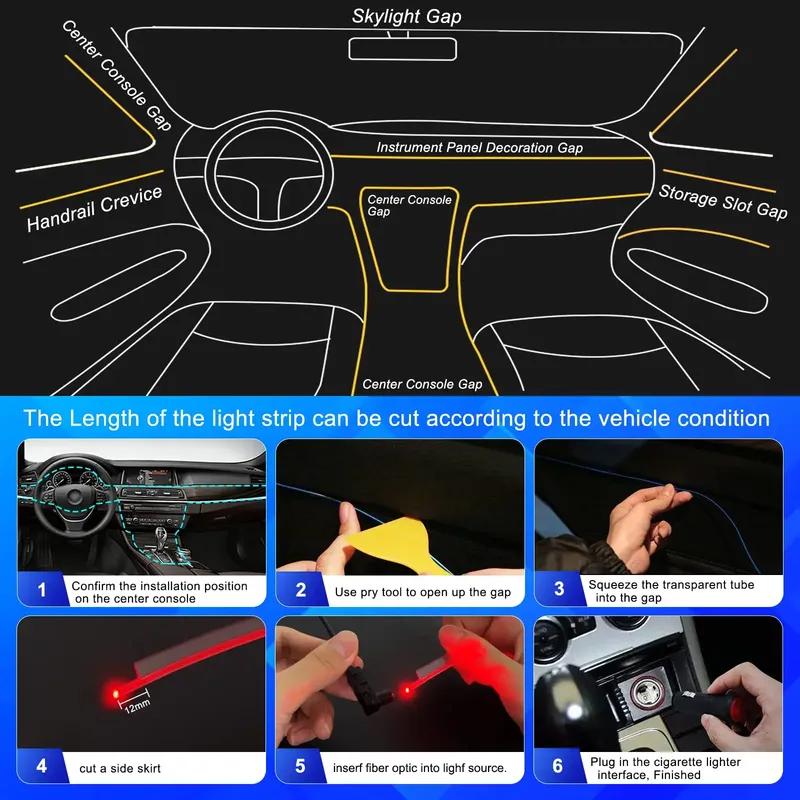 Skylight Gap

Center Console Gap

Instrument Panel Decoration Gap

Handrail Crevice

Center Console Gap

Storage Slot Gap

Center Console Gap

The Length of the light strip can be cut according to the vehicle condition

1 Confirm the installation position on the center console

2 Use pry tool to open up the gap

3 Squeeze the transparent tube into the gap

12mm

4 cut a side skirt

5 inserf fiber optic into lighf source.

6 Plug in the cigarette lighter interface, Finished