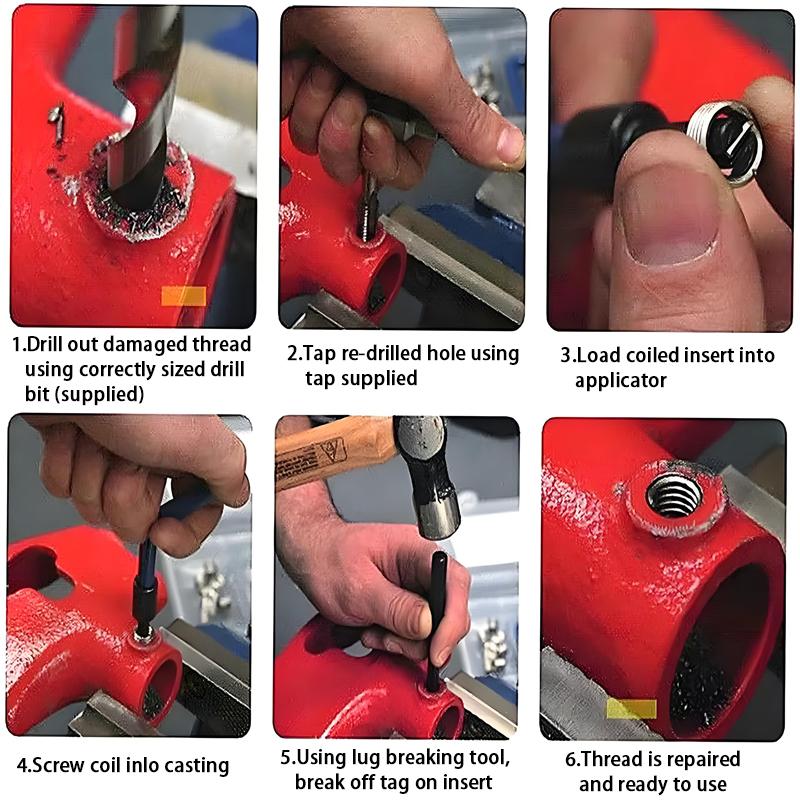 1.Drill out damaged thread using correctly sized drill bit (supplied)

2.Tap re-drilled hole using tap supplied

3.Load coiled insert into applicator

4.Screw coil inlo casting

5.Using lug breaking tool, break off tag on insert

6.Thread is repaired and ready to use