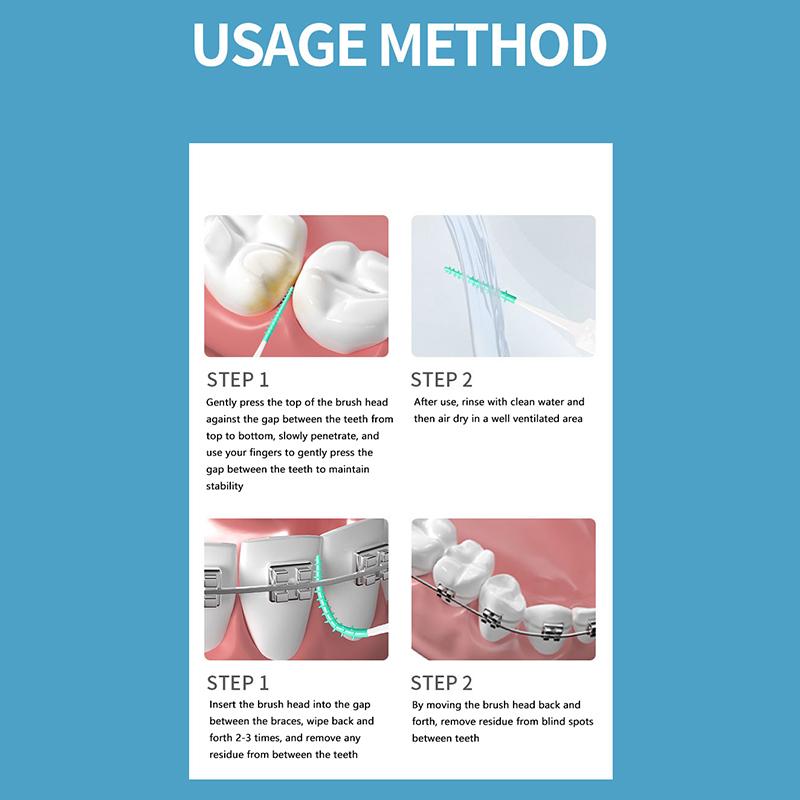 USAGE METHOD

STEP 1
Gently press the top of the brush head against the gap between the teeth from top to bottom, slowly penetrate, and use your fingers to gently press the gap between the teeth to maintain stability

STEP 2
After use, rinse with clean water and then air dry in a well ventilated area

STEP 1
Insert the brush head into the gap between the braces, wipe back and forth 2-3 times, and remove any residue from between the teeth

STEP 2
By moving the brush head back and forth, remove residue from blind spots between teeth