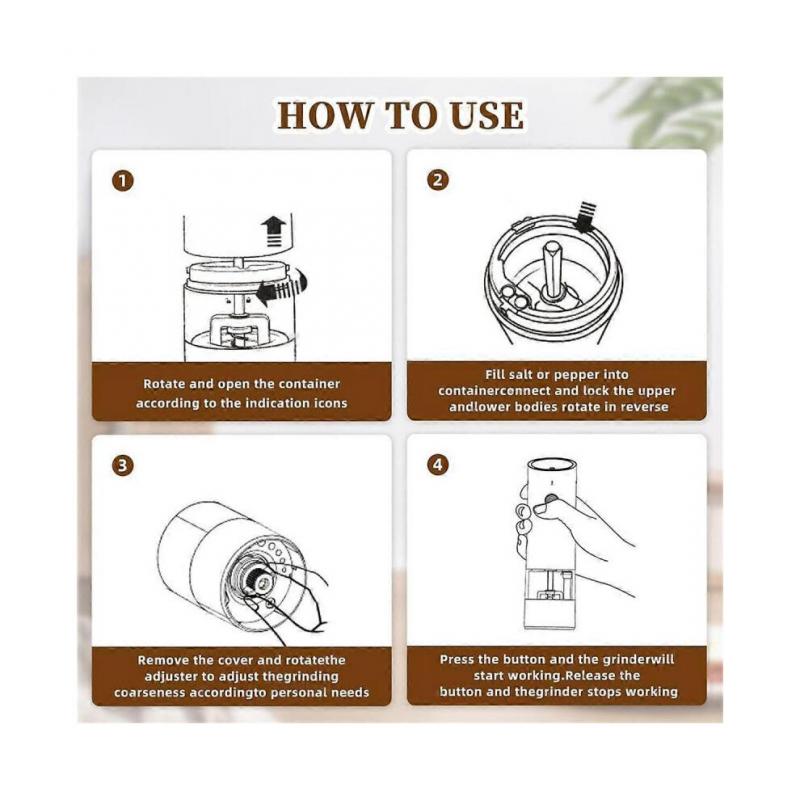 HOW TO USE

1

Rotate and open the container according to the indication icons

2

Fill salt or pepper into containerconnect and lock the upper andlower bodies rotate in reverse

3

Remove the cover and rotatethe adjuster to adjust thegrinding coarseness accordingto personal needs

4

Press the button and the grinderwill start working.Release the button and thegrinder stops working