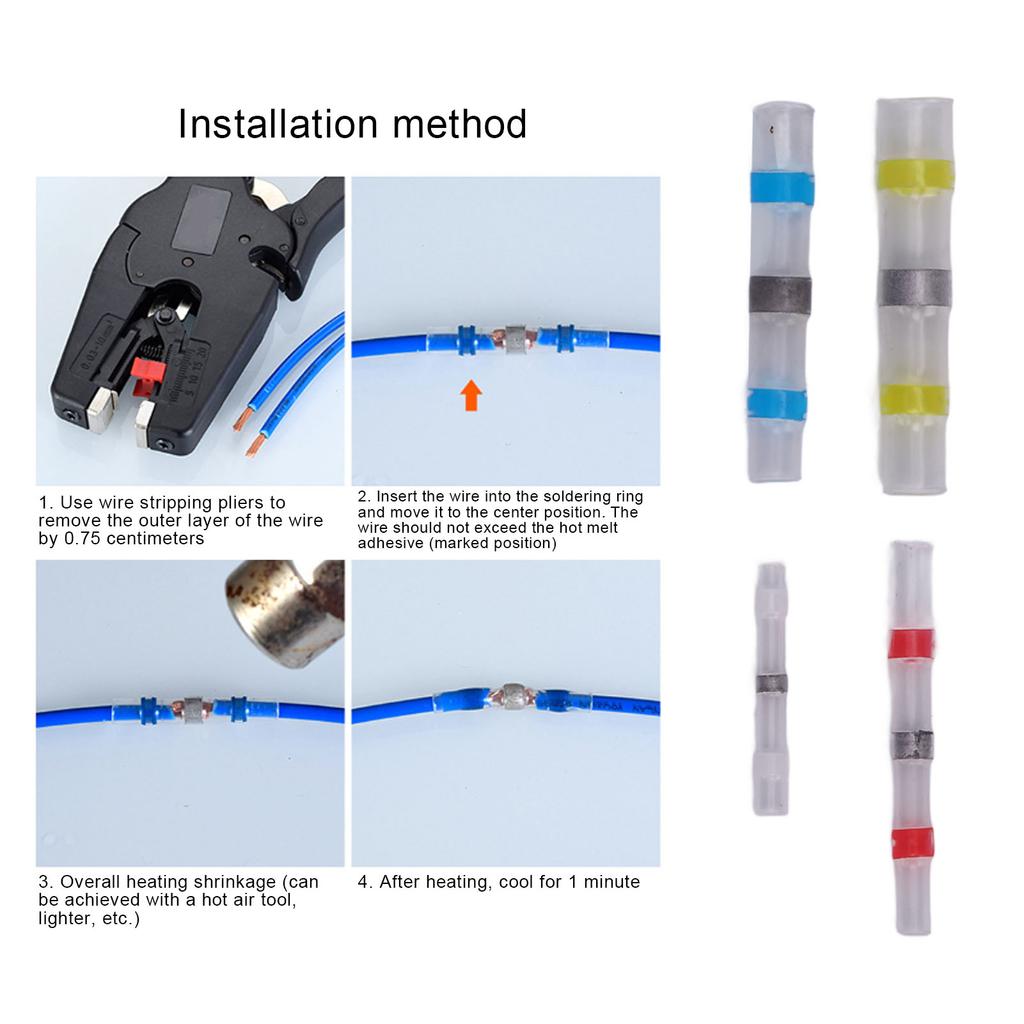 Installation method

1. Use wire stripping pliers to remove the outer layer of the wire by 0.75 centimeters

2. Insert the wire into the soldering ring and move it to the center position. The wire should not exceed the hot melt adhesive (marked position)

3. Overall heating shrinkage (can be achieved with a hot air tool, lighter, etc.)

4. After heating, cool for 1 minute