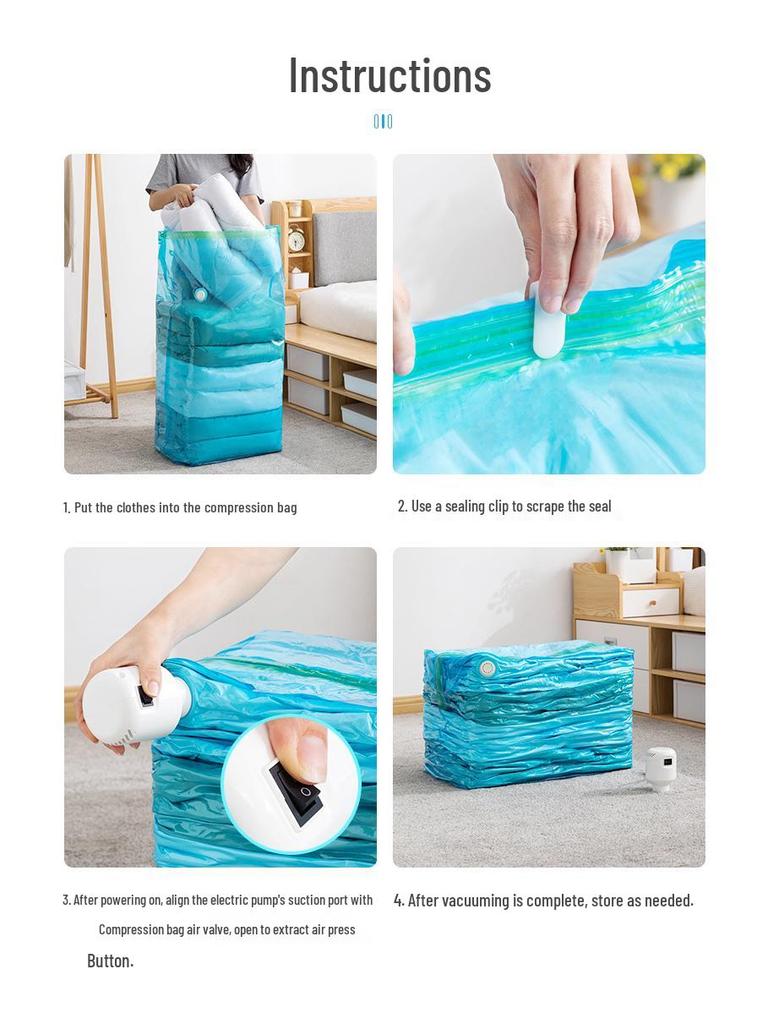 Instructions

1. Put the clothes into the compression bag

2. Use a sealing clip to scrape the seal

3. After powering on, align the electric pump's suction port with Compression bag air valve, open to extract air press Button.

4. After vacuuming is complete, store as needed.