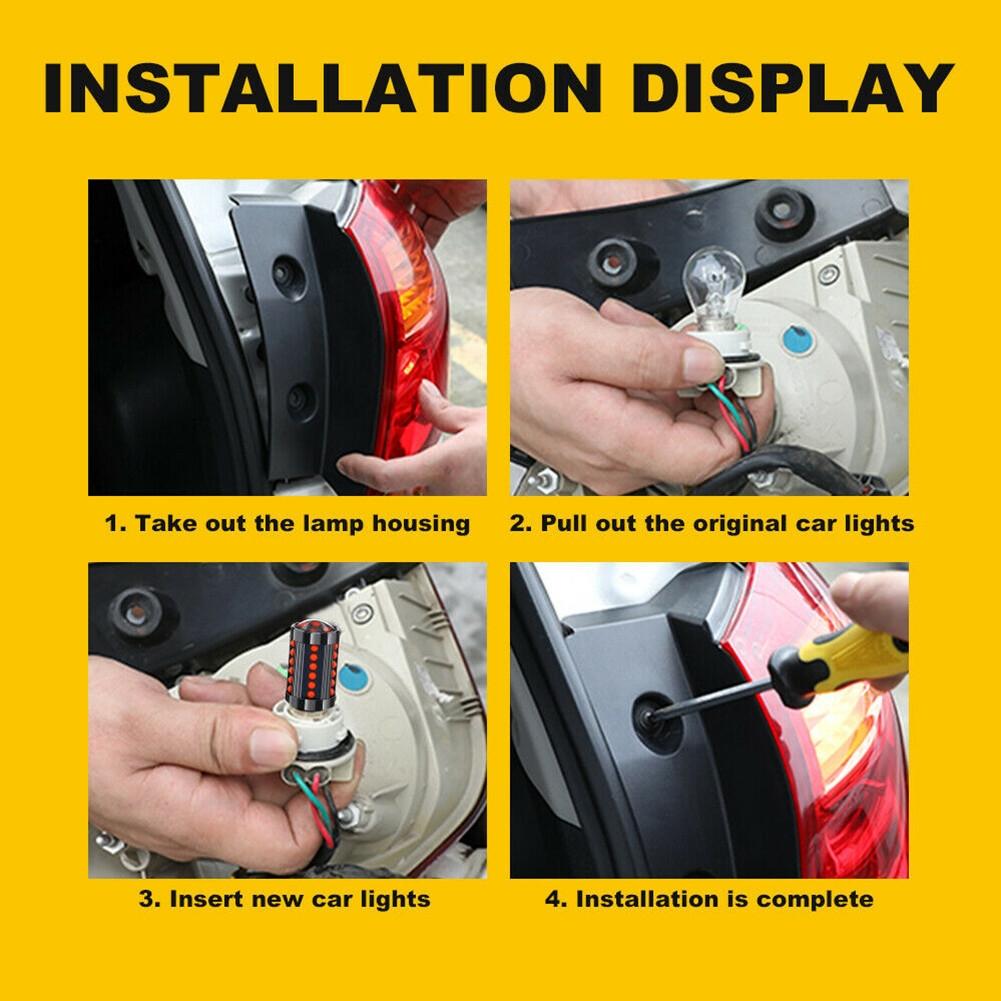 INSTALLATION DISPLAY

1. Take out the lamp housing

2. Pull out the original car lights

3. Insert new car lights

4. Installation is complete