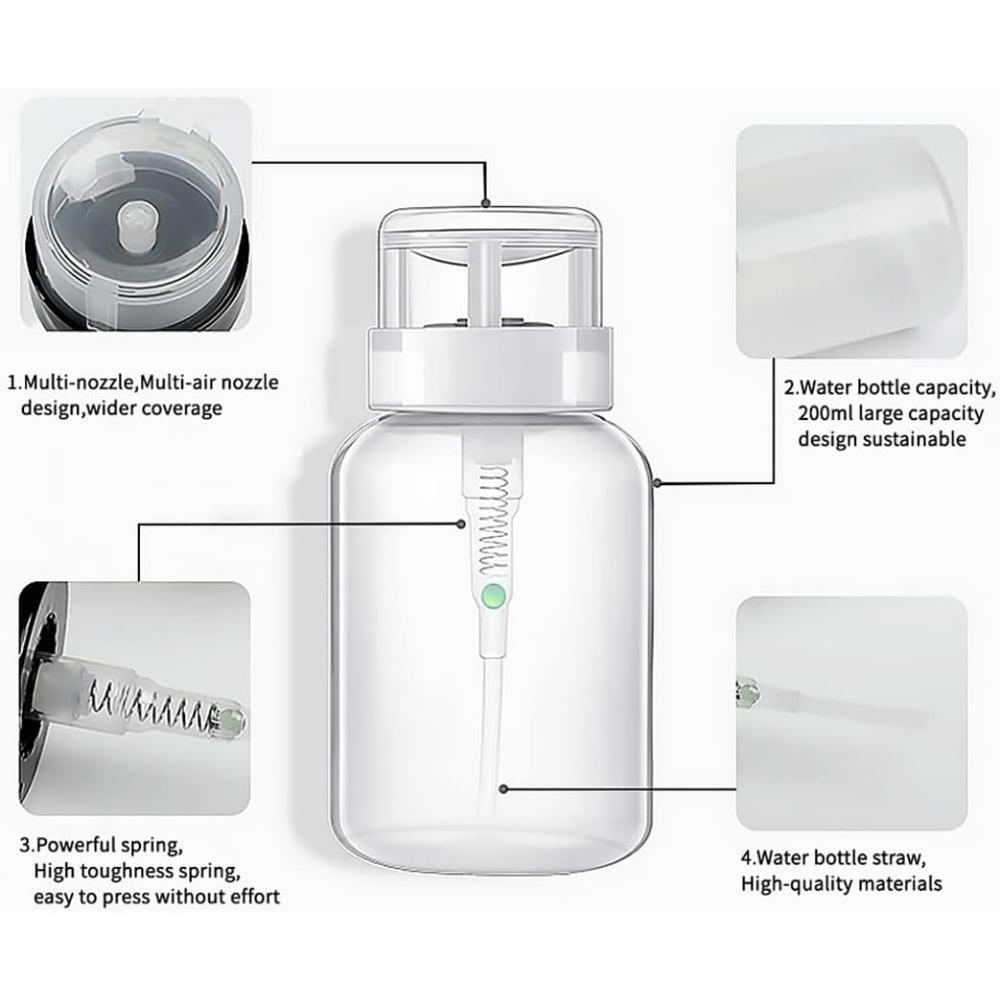 1.Multi-nozzle,Multi-air nozzle design,wider coverage

2.Water bottle capacity, 200ml large capacity design sustainable

3.Powerful spring, High toughness spring, easy to press without effort

4.Water bottle straw, High-quality materials