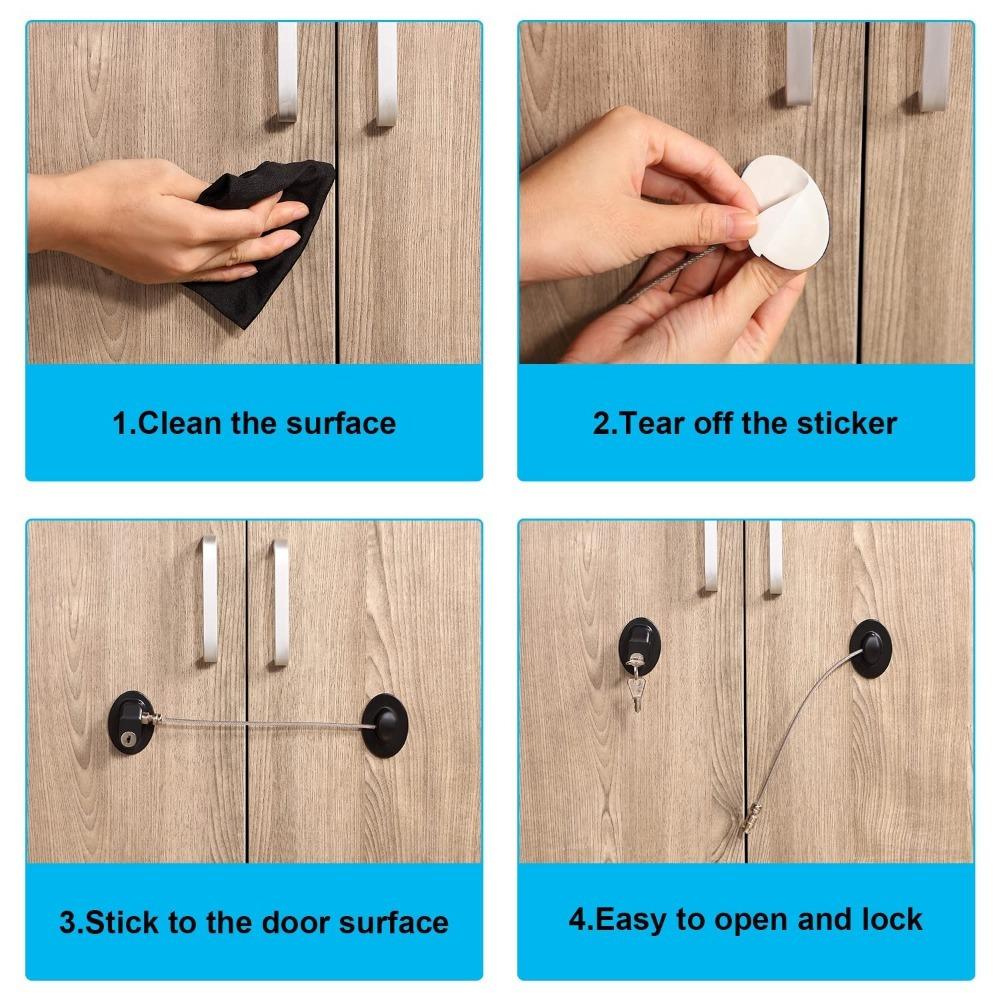 1.Clean the surface

2.Tear off the sticker

3.Stick to the door surface

4.Easy to open and lock