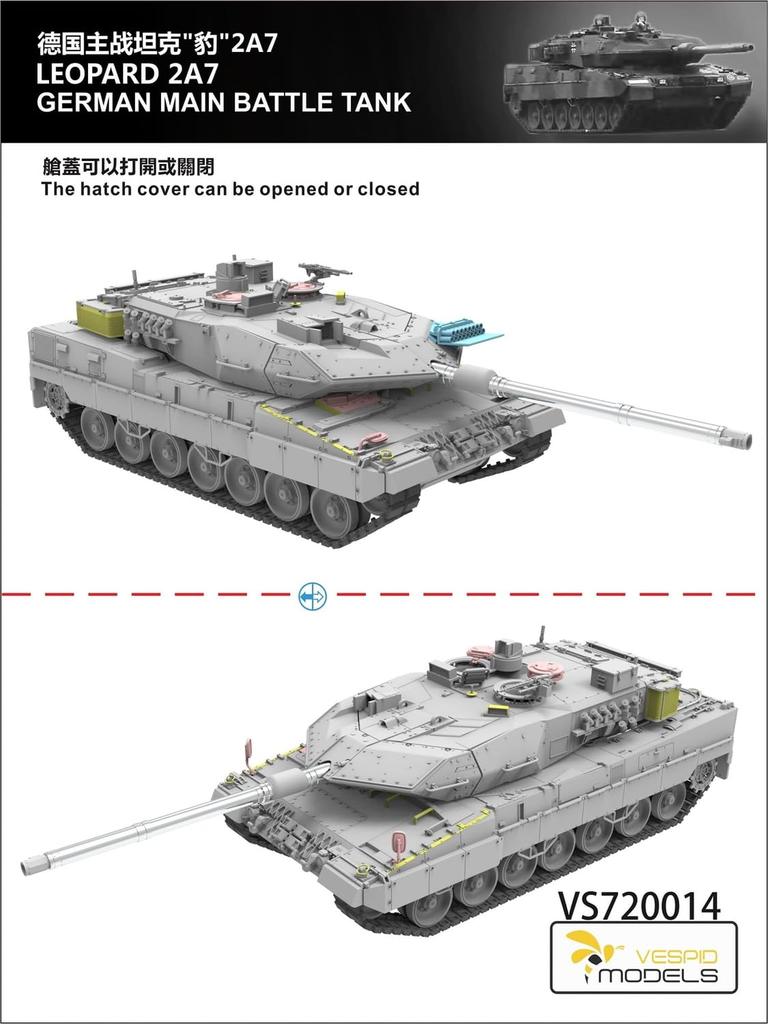 德国主战坦克"豹"2A7
LEOPARD 2A7
GERMAN MAIN BATTLE TANK

艙蓋可以打開或關閉
The hatch cover can be opened or closed

VS720014

VESPID
MODELS