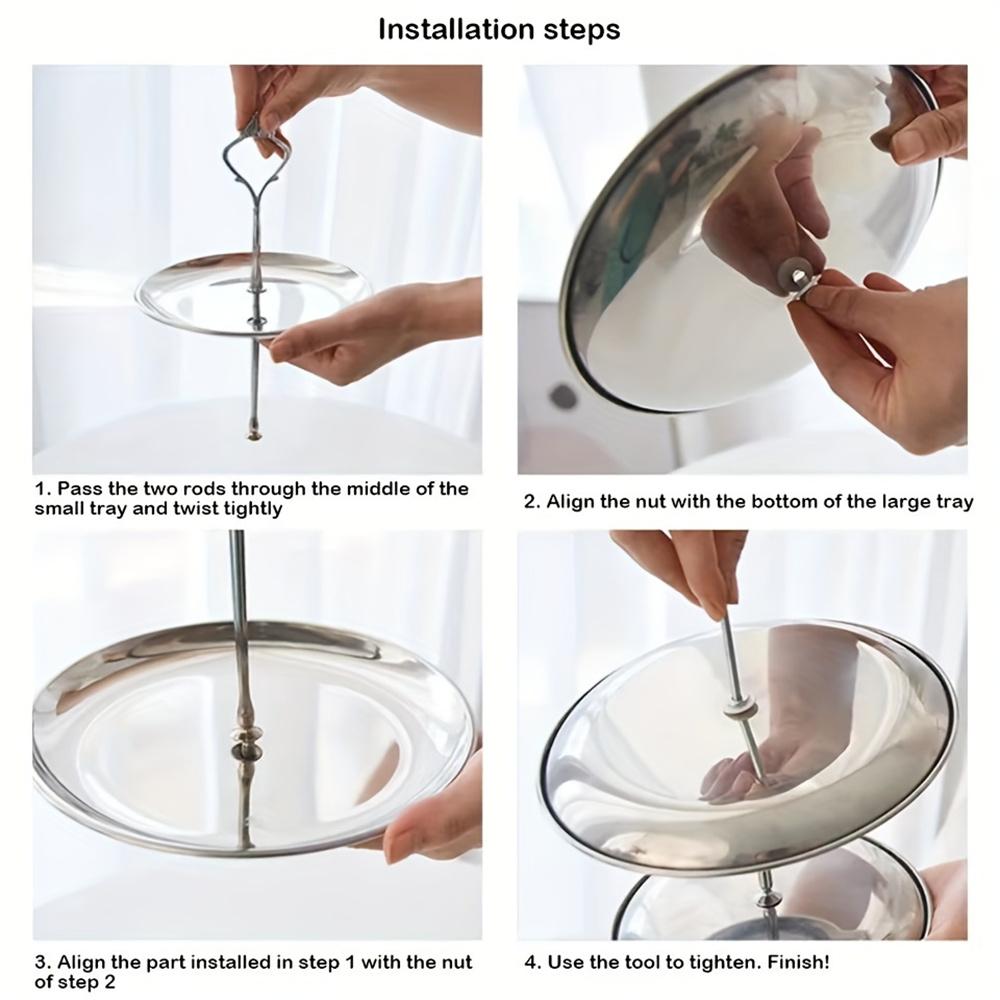 Installation steps

1. Pass the two rods through the middle of the small tray and twist tightly

2. Align the nut with the bottom of the large tray

3. Align the part installed in step 1 with the nut of step 2

4. Use the tool to tighten. Finish!