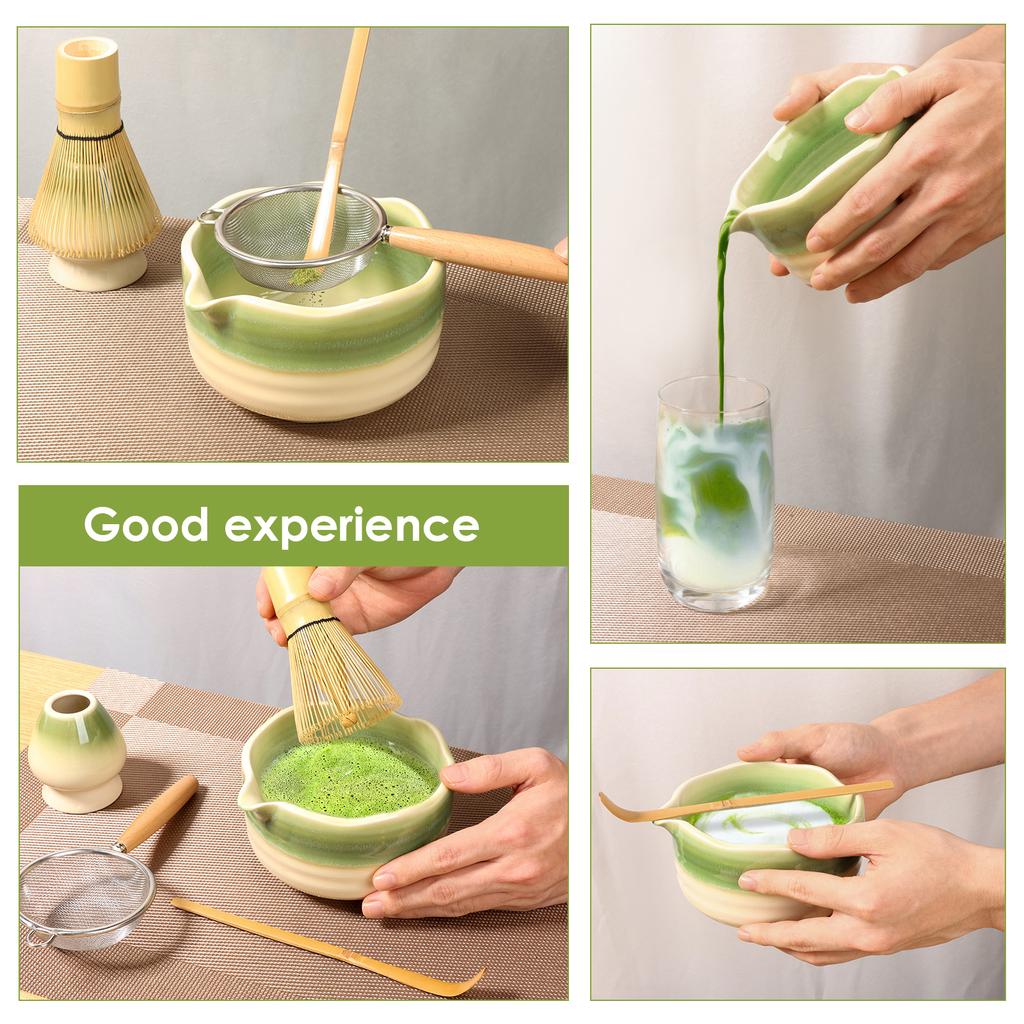 Good experience