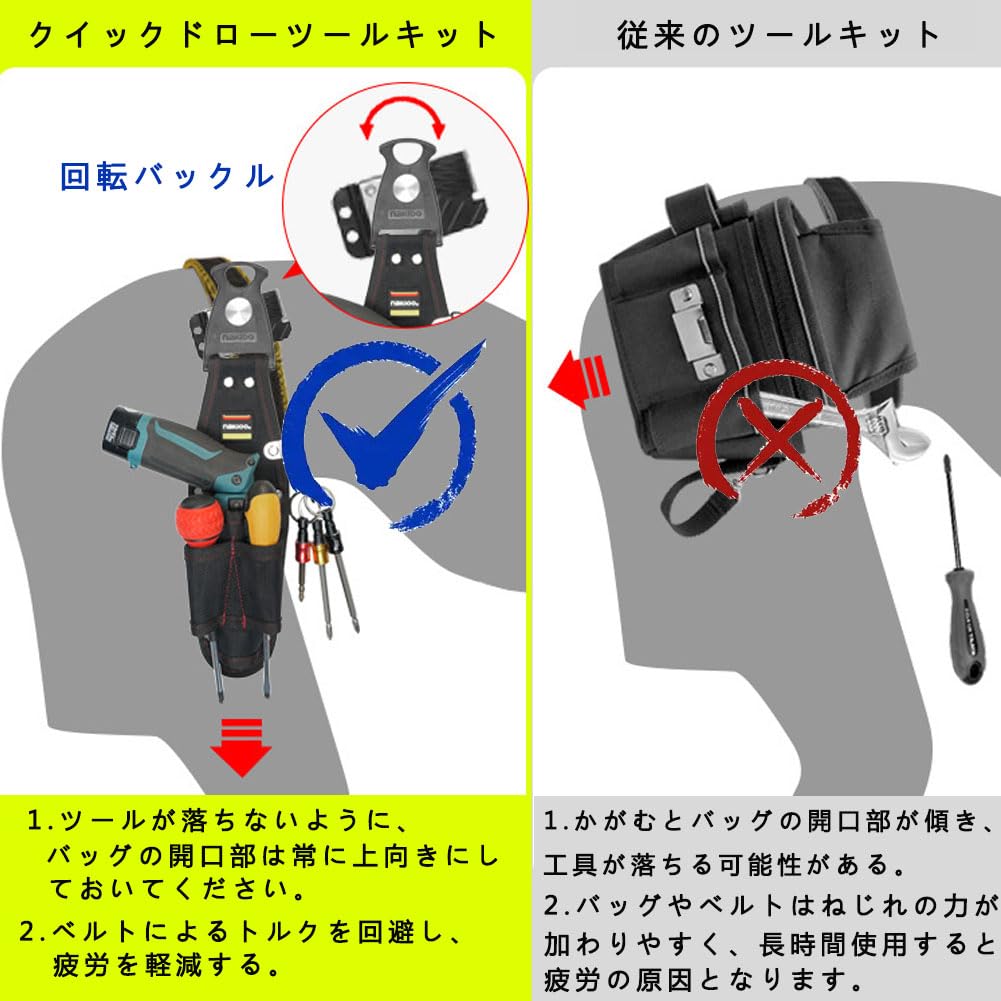 クイックドローツールキット

回転バックル

1.ツールが落ちないように、バッグの開口部は常に上向きにしておいてください。

2.ベルトによるトルクを回避し、疲労を軽減する。

従来のツールキット

1.かがむとバッグの開口部が傾き、工具が落ちる可能性がある。

2.バッグやベルトはねじれの力が加わりやすく、長時間使用すると疲労の原因となります。