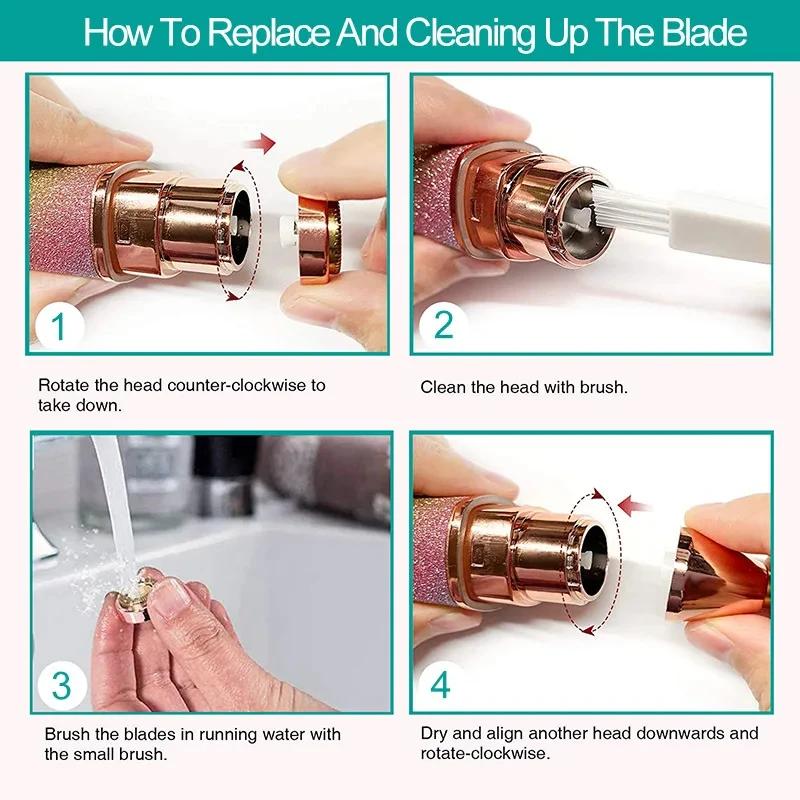 How To Replace And Cleaning Up The Blade

1

Rotate the head counter-clockwise to take down.

2

Clean the head with brush.

3

Brush the blades in running water with the small brush.

4

Dry and align another head downwards and rotate-clockwise.