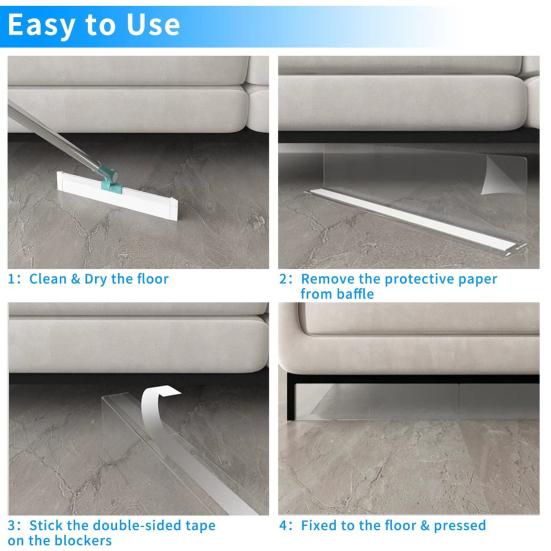 Easy to Use

1: Clean & Dry the floor

2: Remove the protective paper from baffle

3: Stick the double-sided tape on the blockers

4: Fixed to the floor & pressed