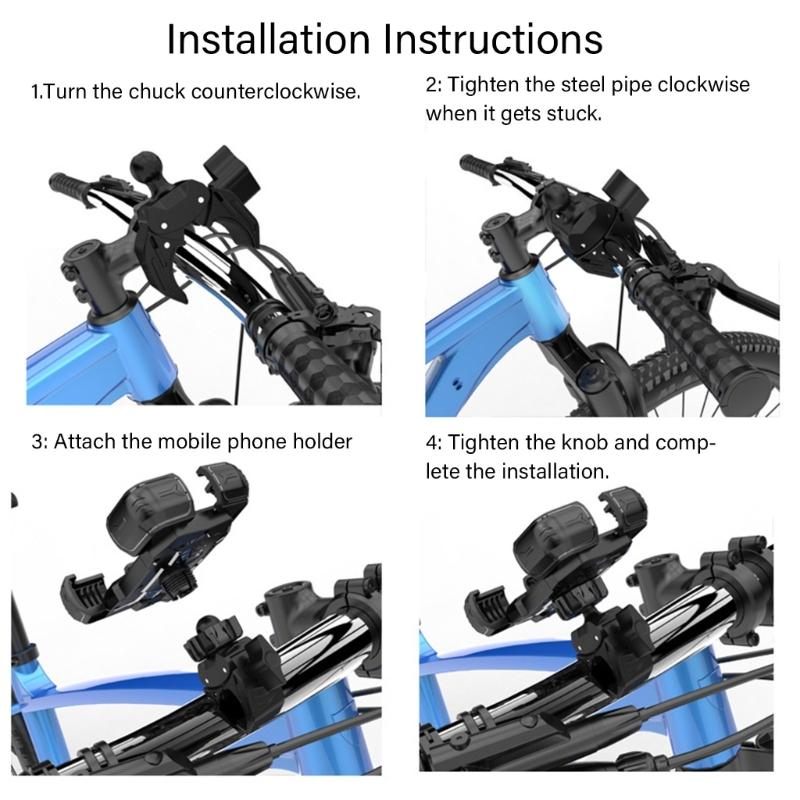 Installation Instructions

1.Turn the chuck counterclockwise.

2: Tighten the steel pipe clockwise when it gets stuck.

3: Attach the mobile phone holder

4: Tighten the knob and complete the installation.