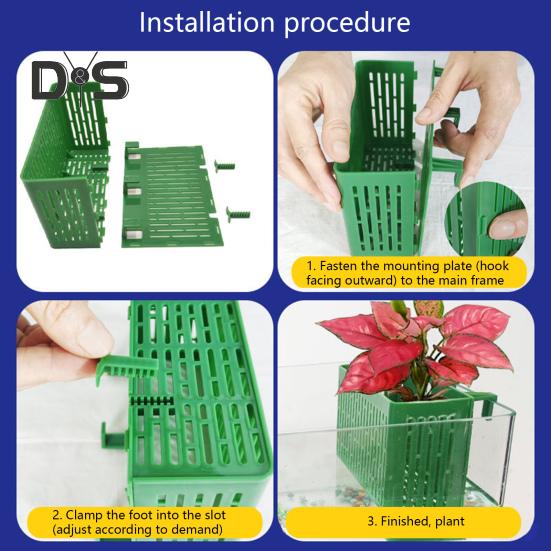 Installation procedure

D&S

1. Fasten the mounting plate (hook facing outward) to the main frame

2. Clamp the foot into the slot (adjust according to demand)

3. Finished, plant