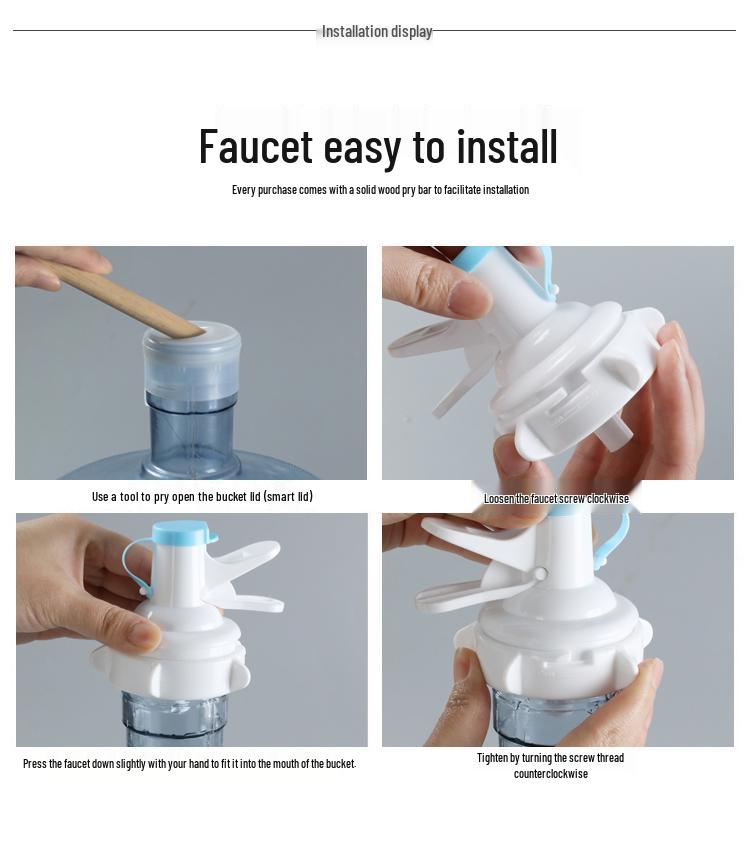 Installation display

Faucet easy to install

Every purchase comes with a solid wood pry bar to facilitate installation

Use a tool to pry open the bucket lid (smart lid)

Loosen the faucet screw clockwise

Press the faucet down slightly with your hand to fit it into the mouth of the bucket.

Tighten by turning the screw thread counterclockwise