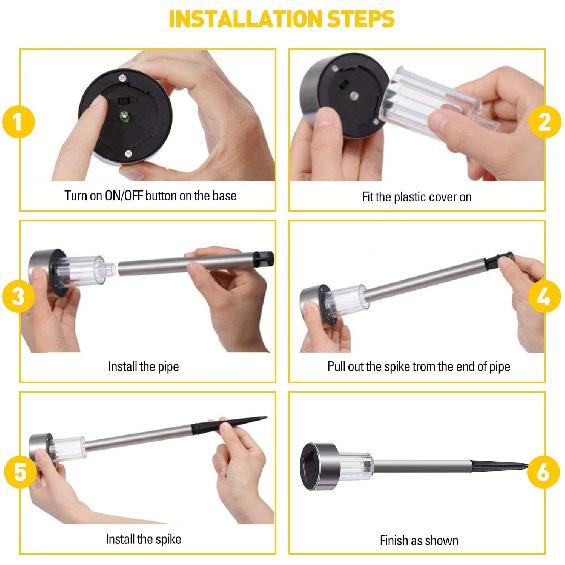 INSTALLATION STEPS

1

Turn on ON/OFF button on the base

2

Fit the plastic cover on

3

Install the pipe

4

Pull out the spike trom the end of pipe

5

Install the spike

6

Finish as shown