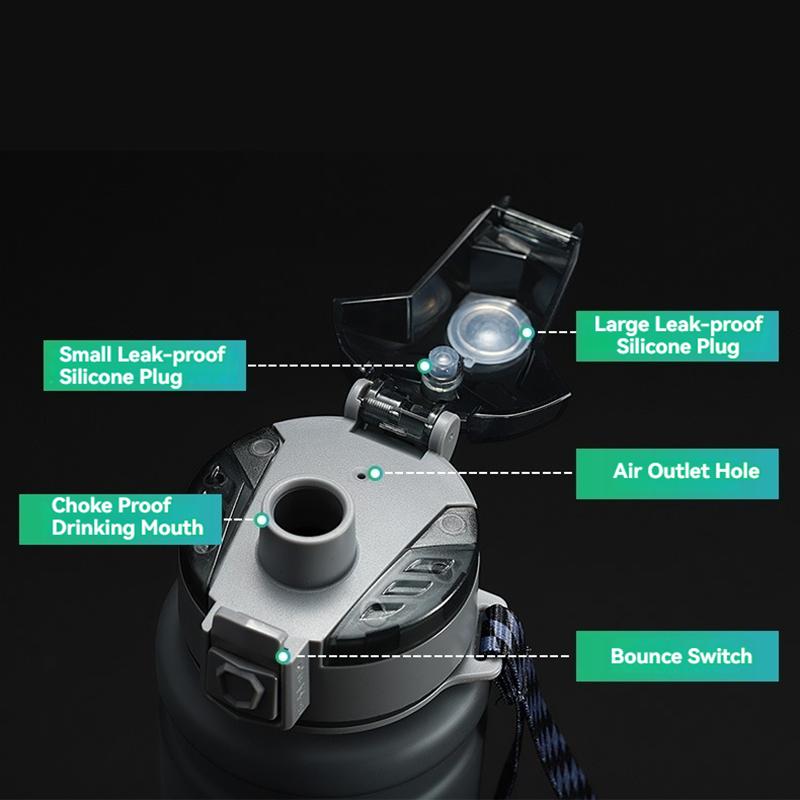 Small Leak-proof Silicone Plug

Large Leak-proof Silicone Plug

Air Outlet Hole

Choke Proof Drinking Mouth

Bounce Switch