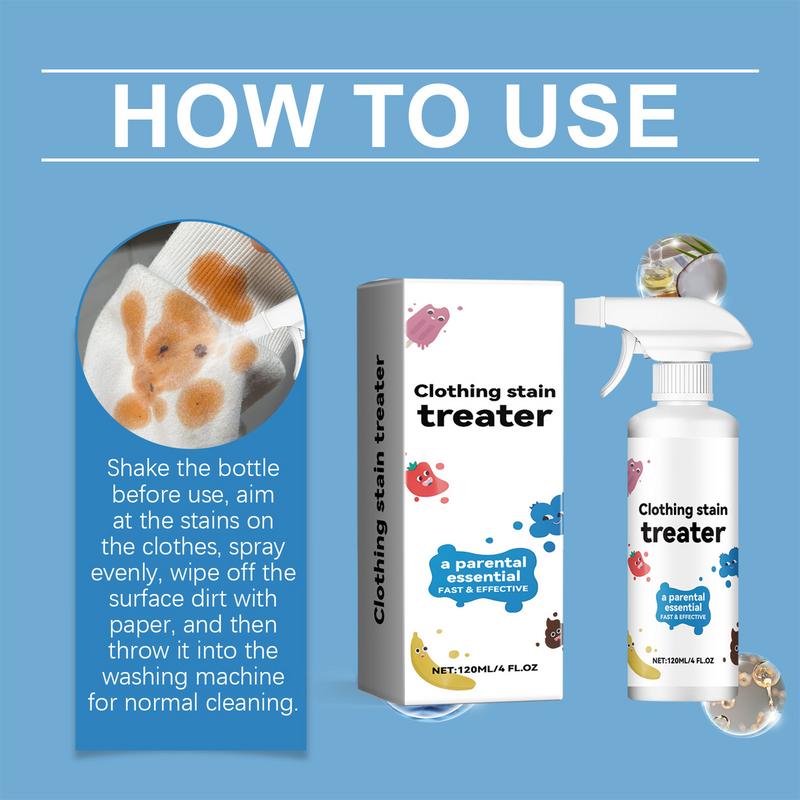 HOW TO USE

Shake the bottle before use, aim at the stains on the clothes, spray evenly, wipe off the surface dirt with paper, and then throw it into the washing machine for normal cleaning.

Clothing stain treater

Clothing stain treater

a parental essential
FAST & EFFECTIVE

NET:120ML/4 FL.OZ

Clothing stain treater

a parental essential
FAST & EFFECTIVE

NET:120ML/4 FL.OZ