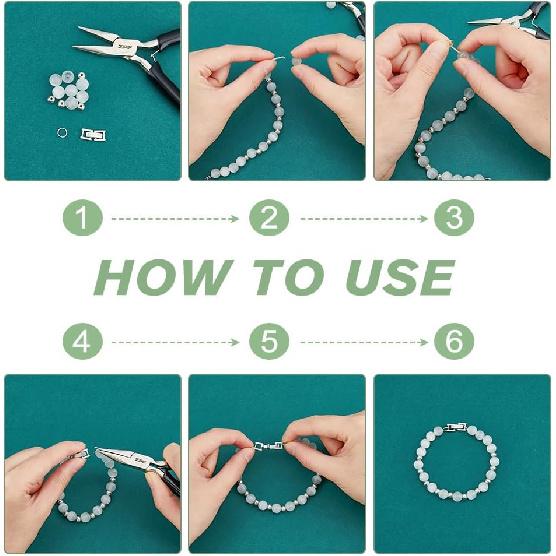 1
2
3
HOW TO USE
4
5
6