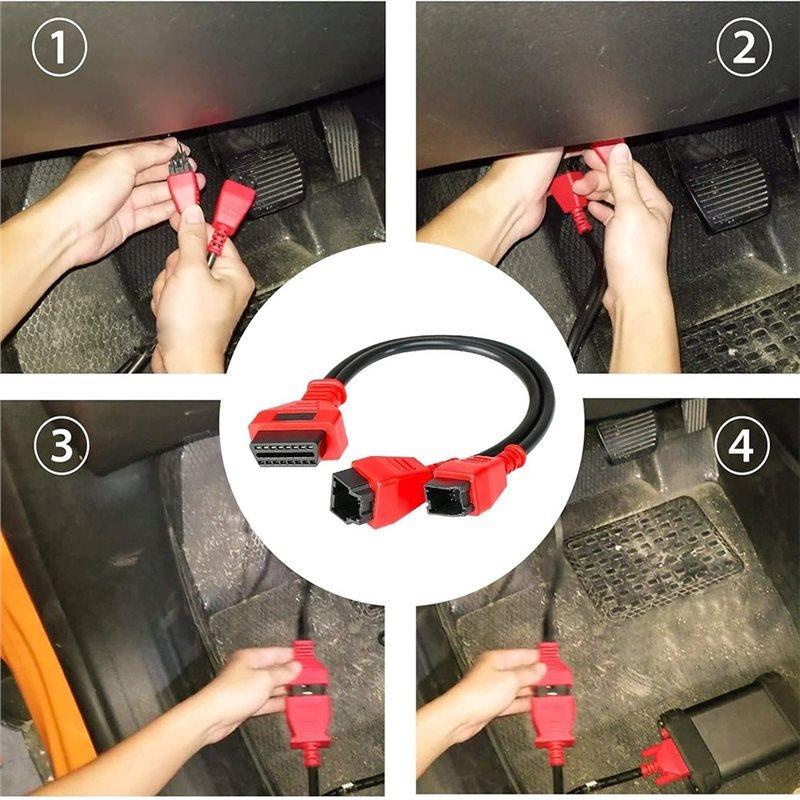 1

2

3

4