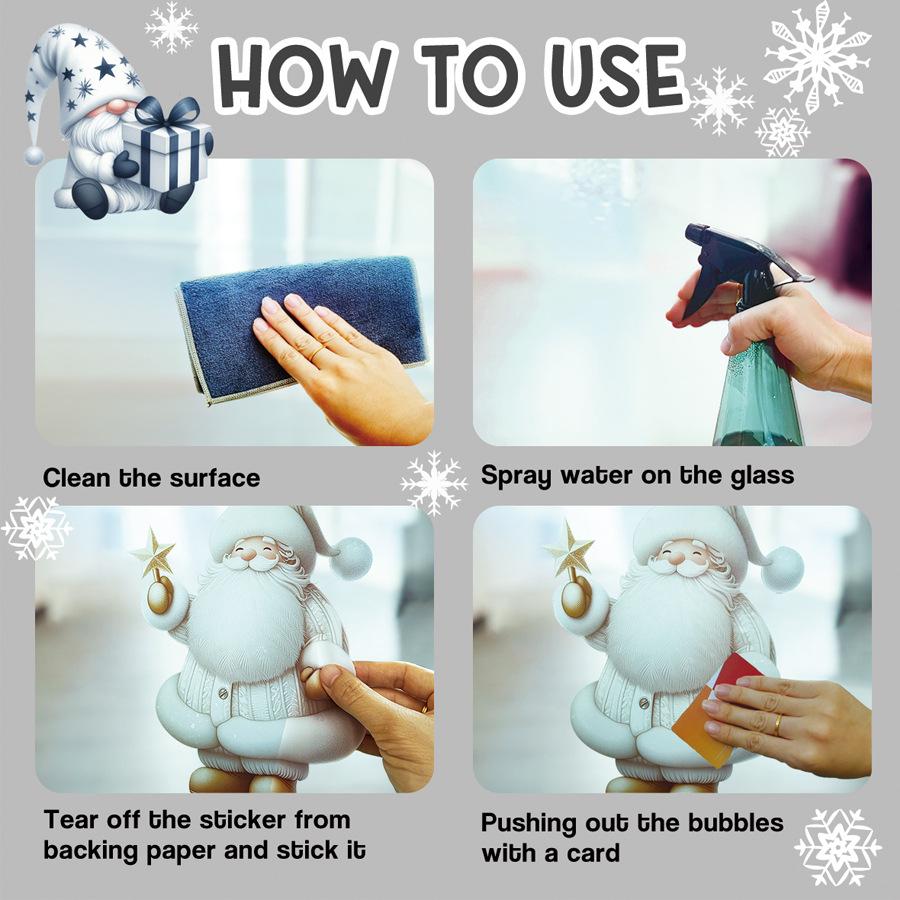 HOW TO USE

Clean the surface

Spray water on the glass

Tear off the sticker from backing paper and stick it

Pushing out the bubbles with a card