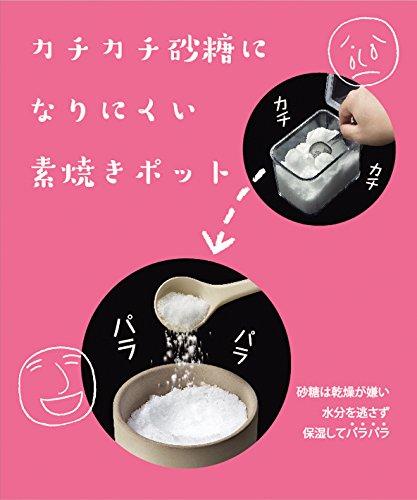 カチカチ砂糖に
なりにくい
素焼きポット

カチ
カチ

パラ
パラ

砂糖は乾燥が嫌い
水分を逃さず
保湿してパラパラ