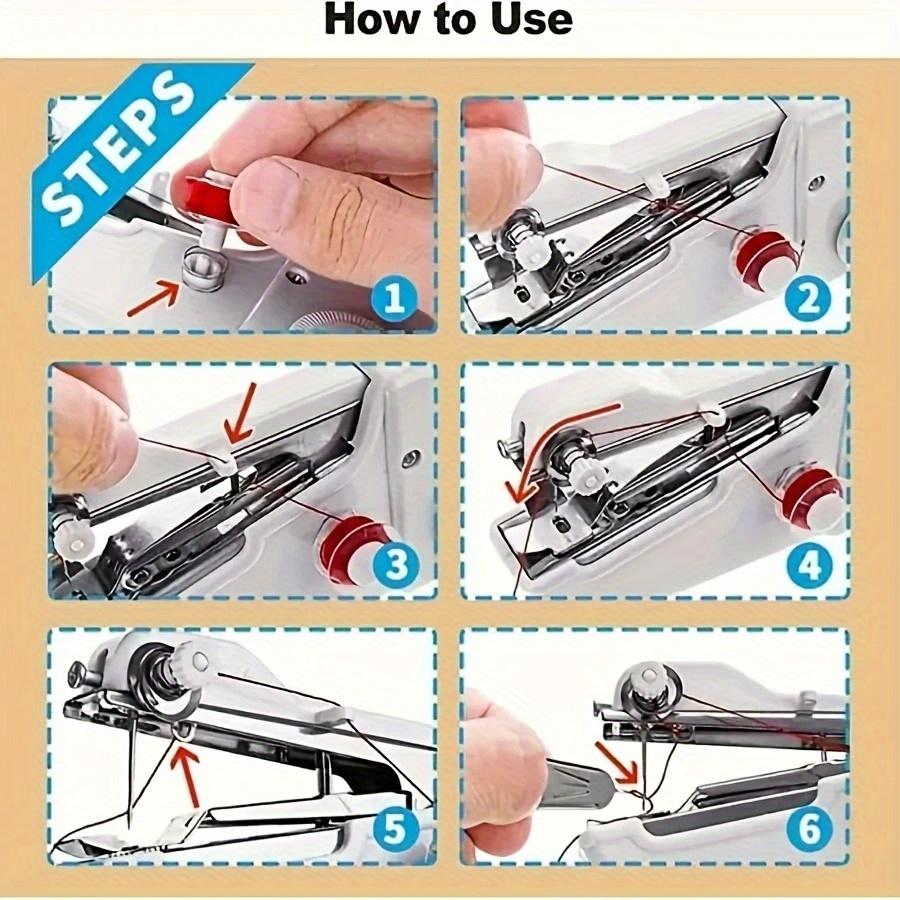 How to Use

STEPS

1

2

3

4

5

6