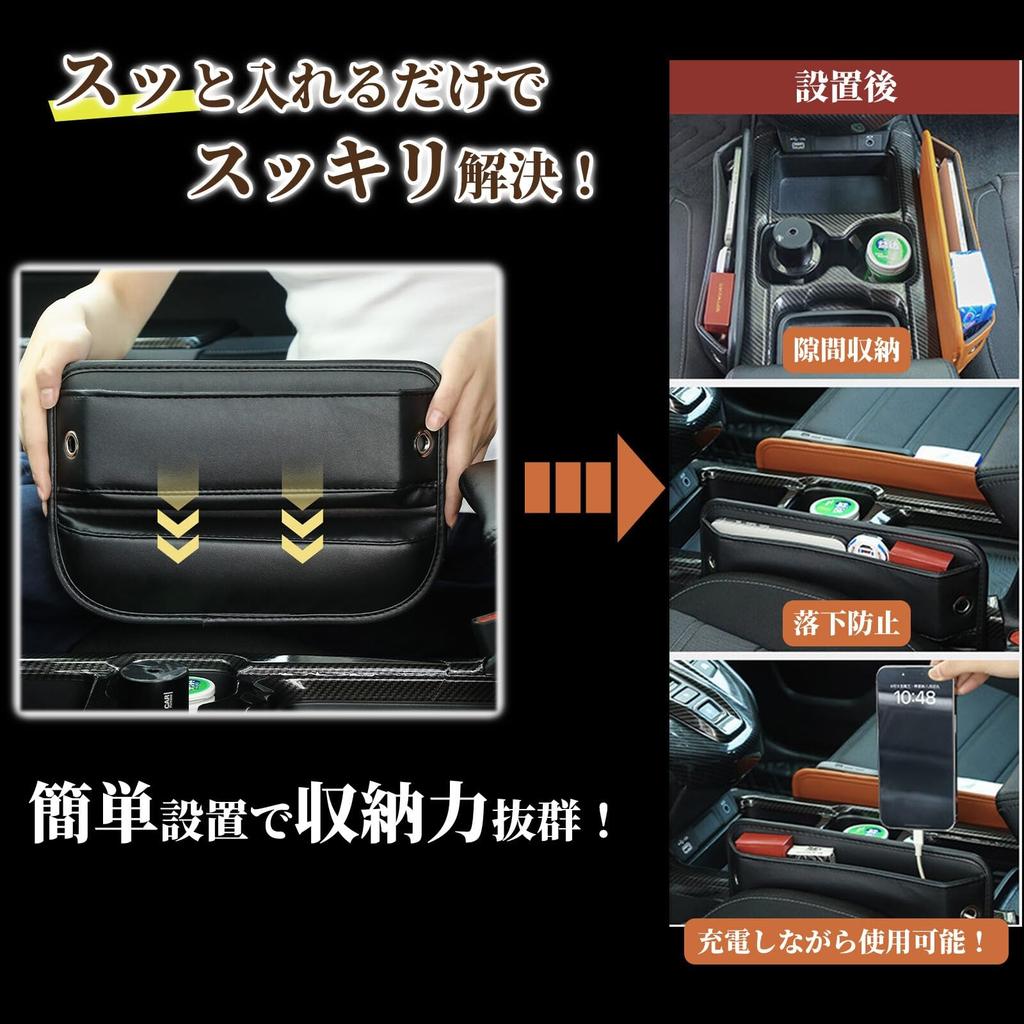 スッと入れるだけで
スッキリ解決！

簡単設置で収納力抜群！

設置後

隙間収納

落下防止

10:48

充電しながら使用可能！