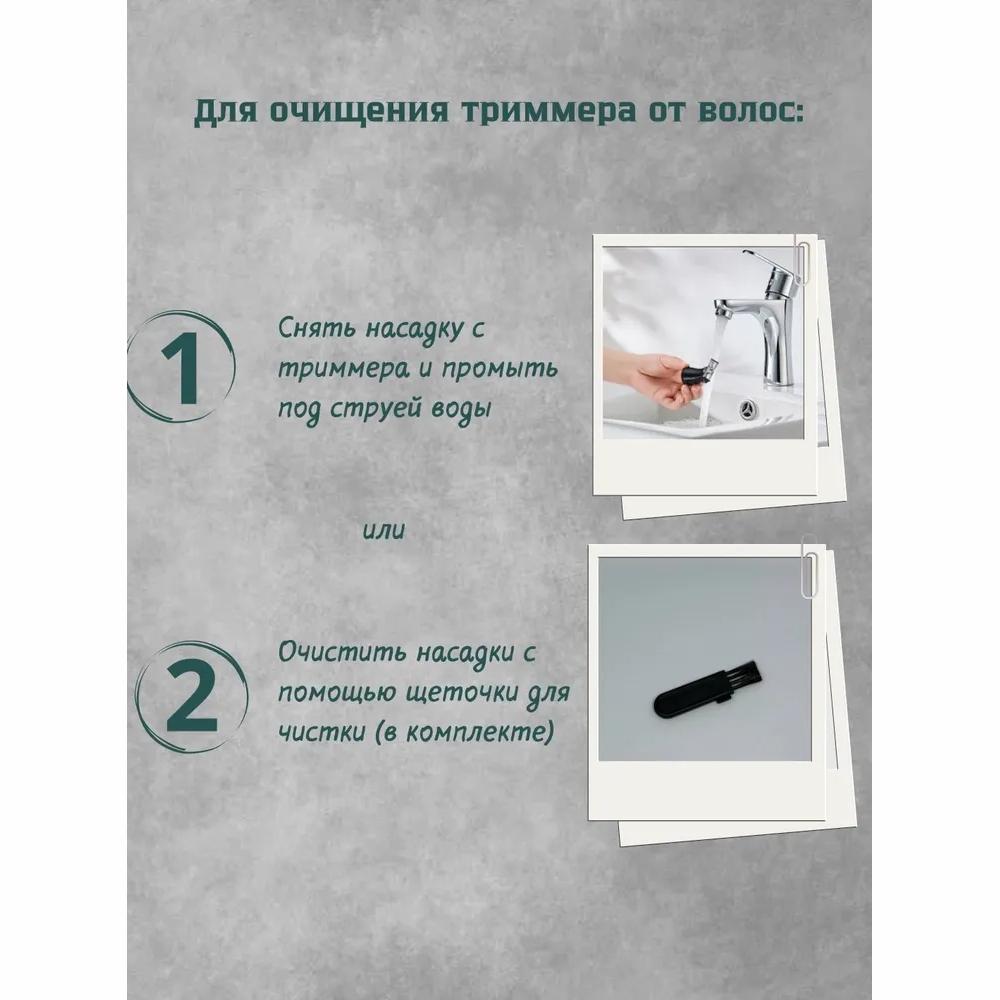 Для очищения триммера от волос:

1

Снять насадку с триммера и промыть под струей воды

или

2

Очистить насадки с помощью щеточки для чистки (в комплекте)