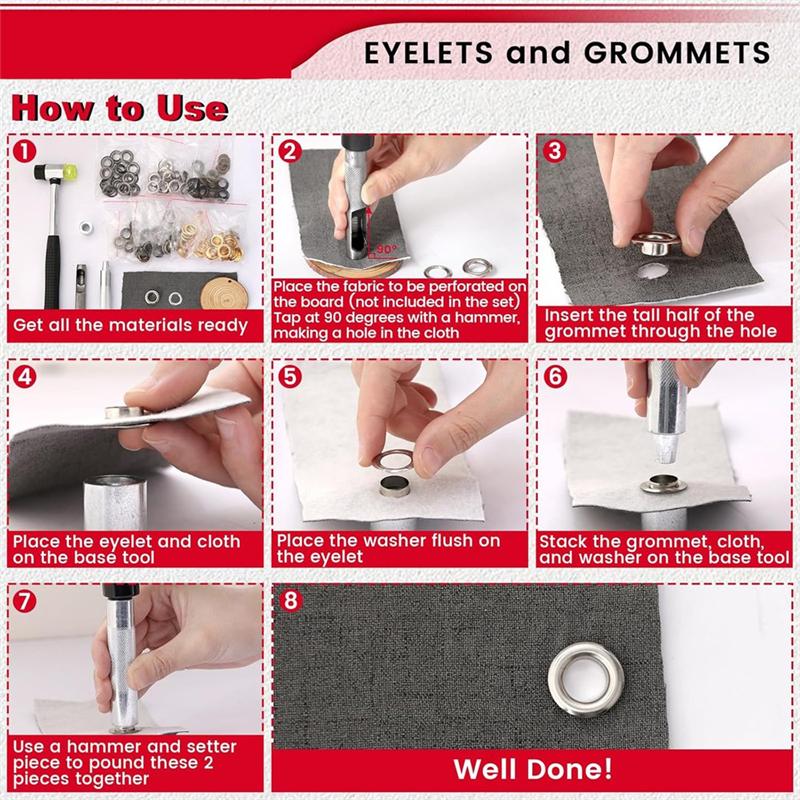 EYELETS and GROMMETS

How to Use

1
Get all the materials ready

2
90°
Place the fabric to be perforated on the board (not included in the set) Tap at 90 degrees with a hammer, making a hole in the cloth

3
Insert the tall half of the grommet through the hole

4
Place the eyelet and cloth on the base tool

5
Place the washer flush on the eyelet

6
Stack the grommet, cloth, and washer on the base tool

7
Use a hammer and setter piece to pound these 2 pieces together

8
Well Done!