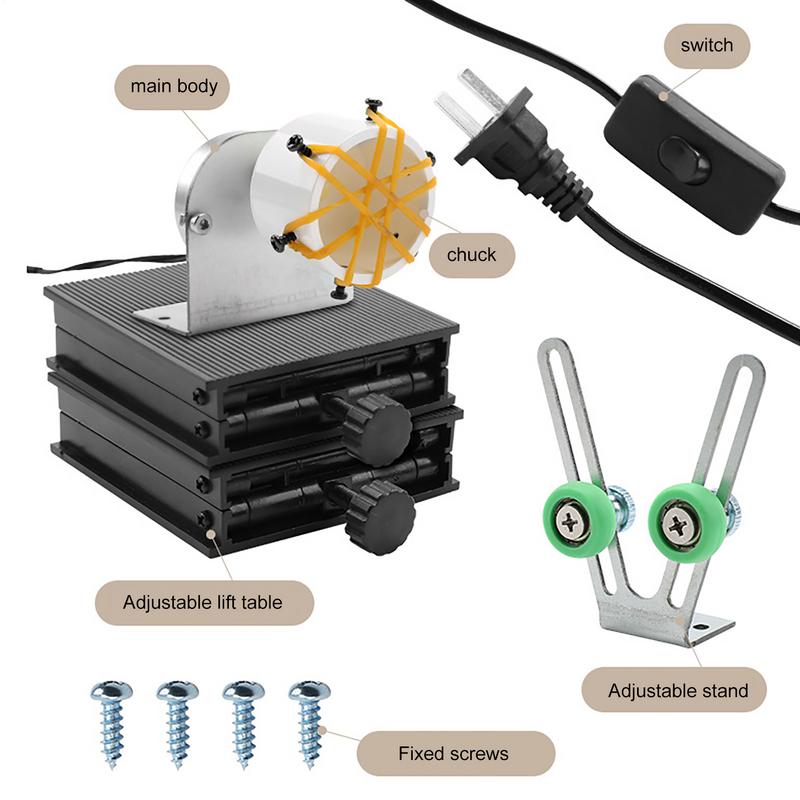 main body

switch

chuck

Adjustable lift table

Adjustable stand

Fixed screws