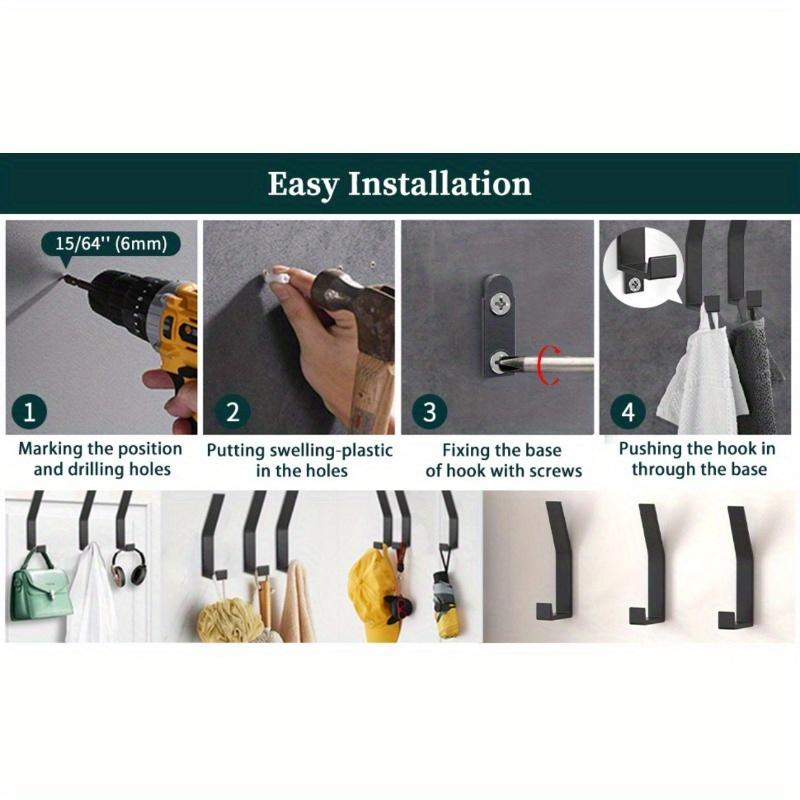 Easy Installation

15/64'' (6mm)

1
Marking the position and drilling holes

2
Putting swelling-plastic in the holes

3
Fixing the base of hook with screws

4
Pushing the hook in through the base