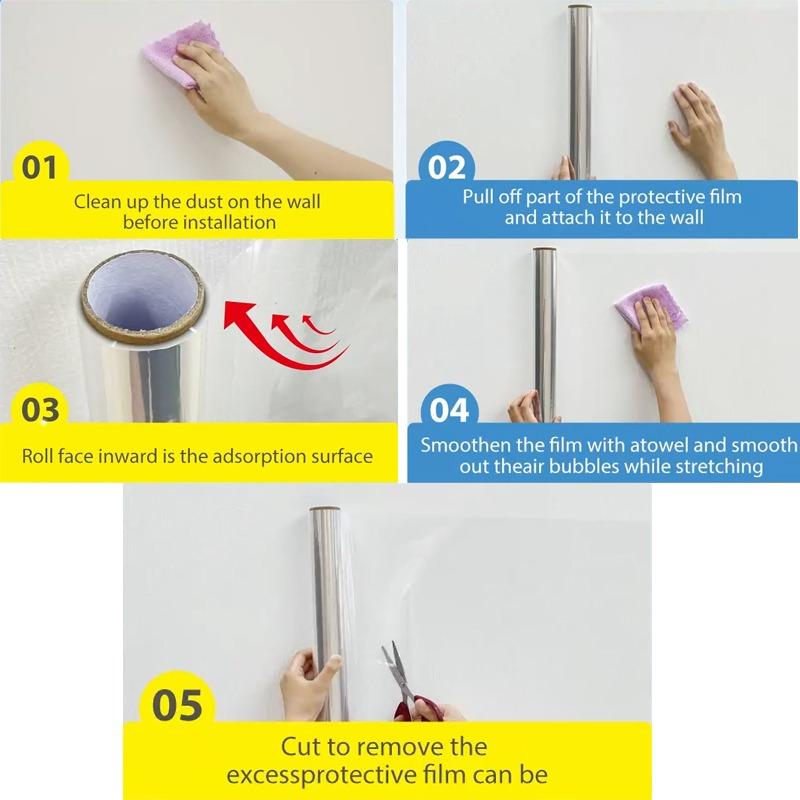 01
Clean up the dust on the wall before installation

02
Pull off part of the protective film and attach it to the wall

03
Roll face inward is the adsorption surface

04
Smoothen the film with atowel and smooth out theair bubbles while stretching

05
Cut to remove the excessprotective film can be