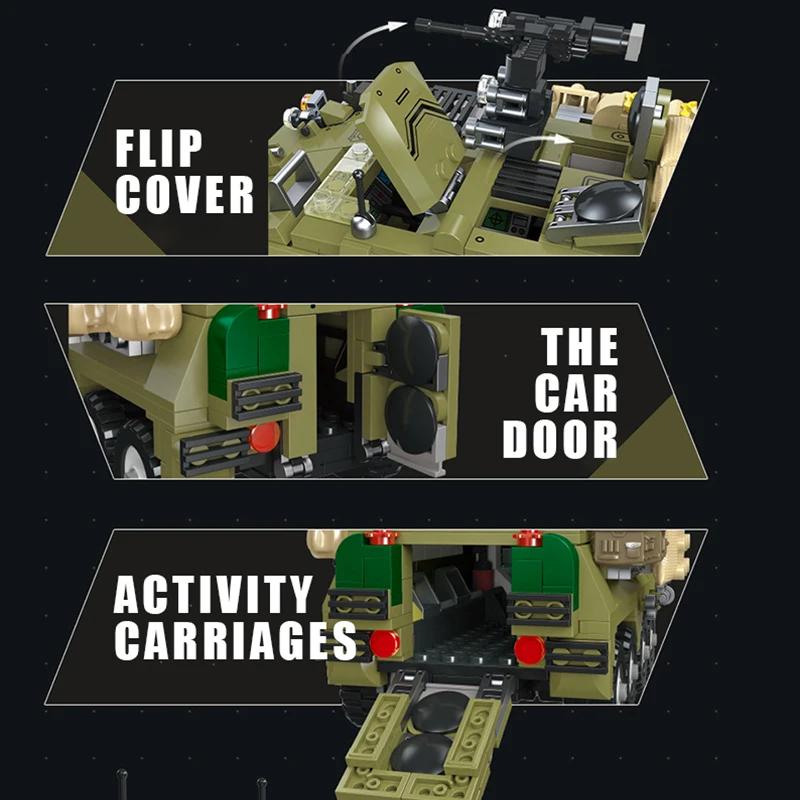 FLIP COVER

THE CAR DOOR

ACTIVITY CARRIAGES