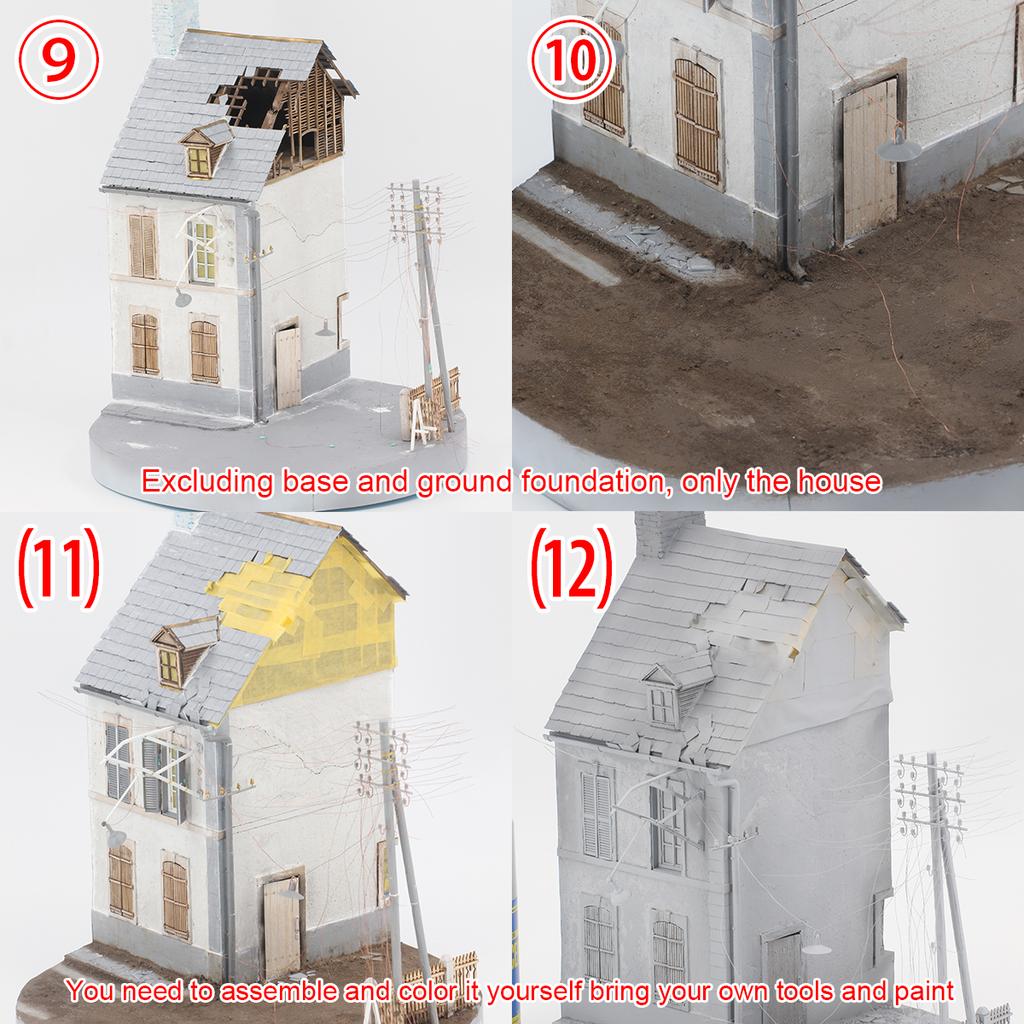 ⑨

⑩

Excluding base and ground foundation, only the house

(11)

(12)

You need to assemble and color it yourself bring your own tools and paint