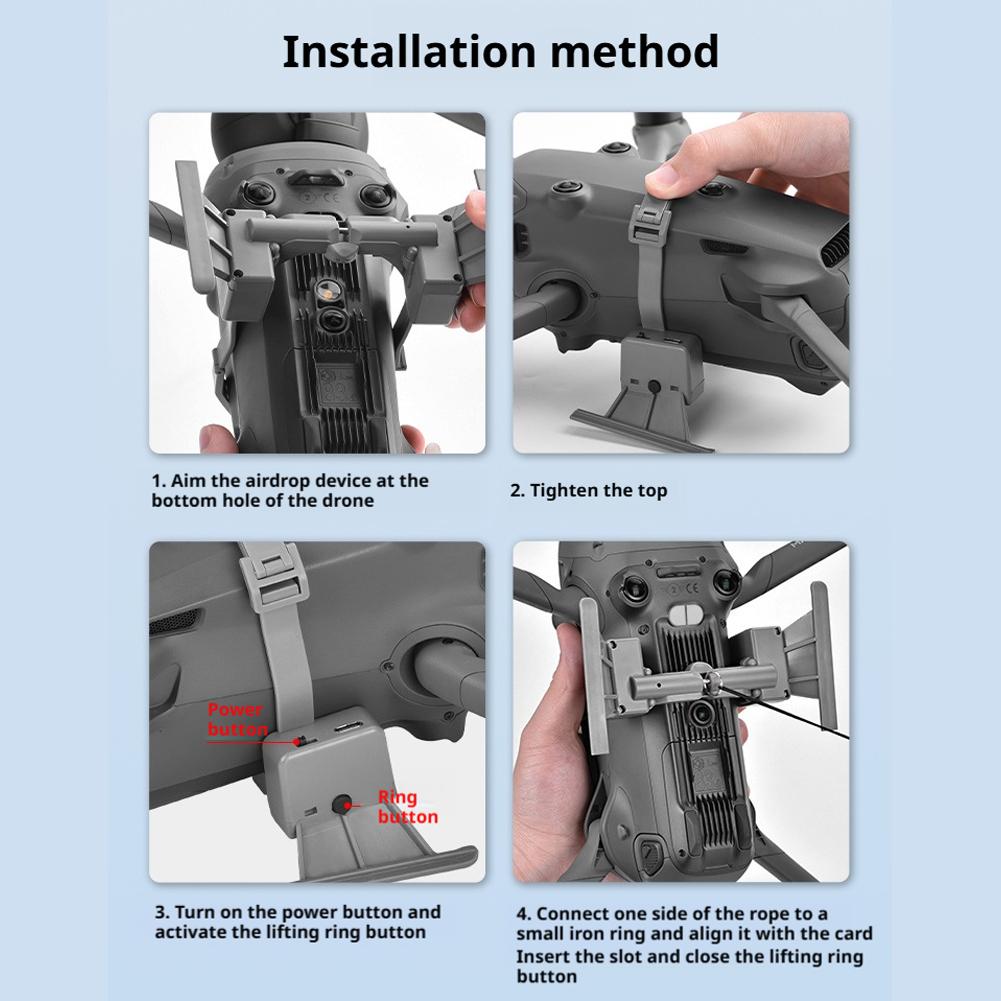 Installation method

1. Aim the airdrop device at the bottom hole of the drone

2. Tighten the top

Power button

Ring button

3. Turn on the power button and activate the lifting ring button

4. Connect one side of the rope to a small iron ring and align it with the card Insert the slot and close the lifting ring button