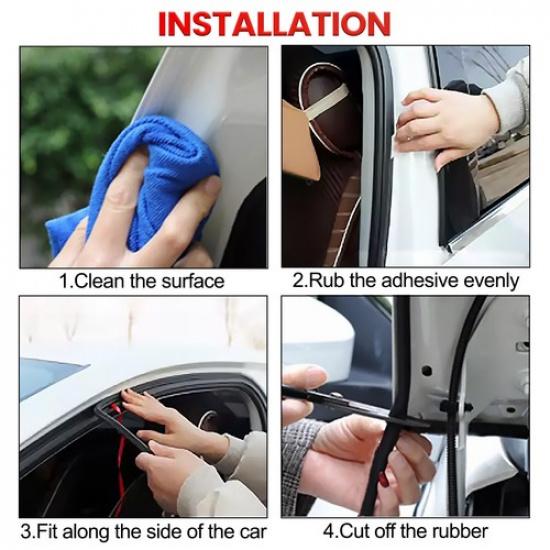 INSTALLATION

1.Clean the surface

2.Rub the adhesive evenly

3.Fit along the side of the car

4.Cut off the rubber