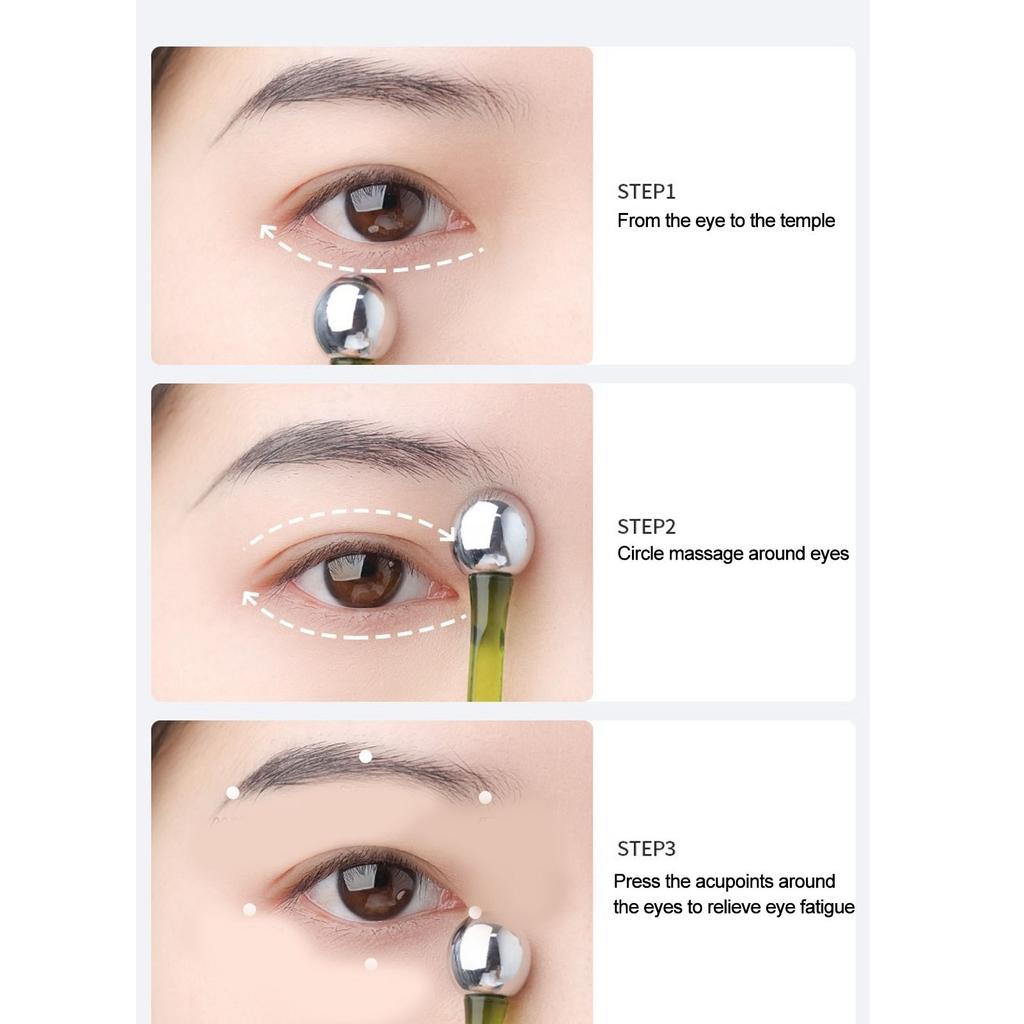 STEP1
From the eye to the temple

STEP2
Circle massage around eyes

STEP3
Press the acupoints around the eyes to relieve eye fatigue