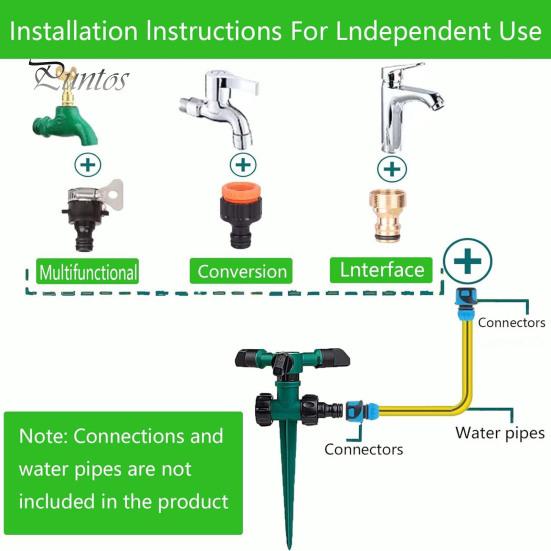 Installation Instructions For Lndependent Use

Puntos

Multifunctional

Conversion

Lnterface

Connectors

Water pipes

Connectors

Note: Connections and water pipes are not included in the product