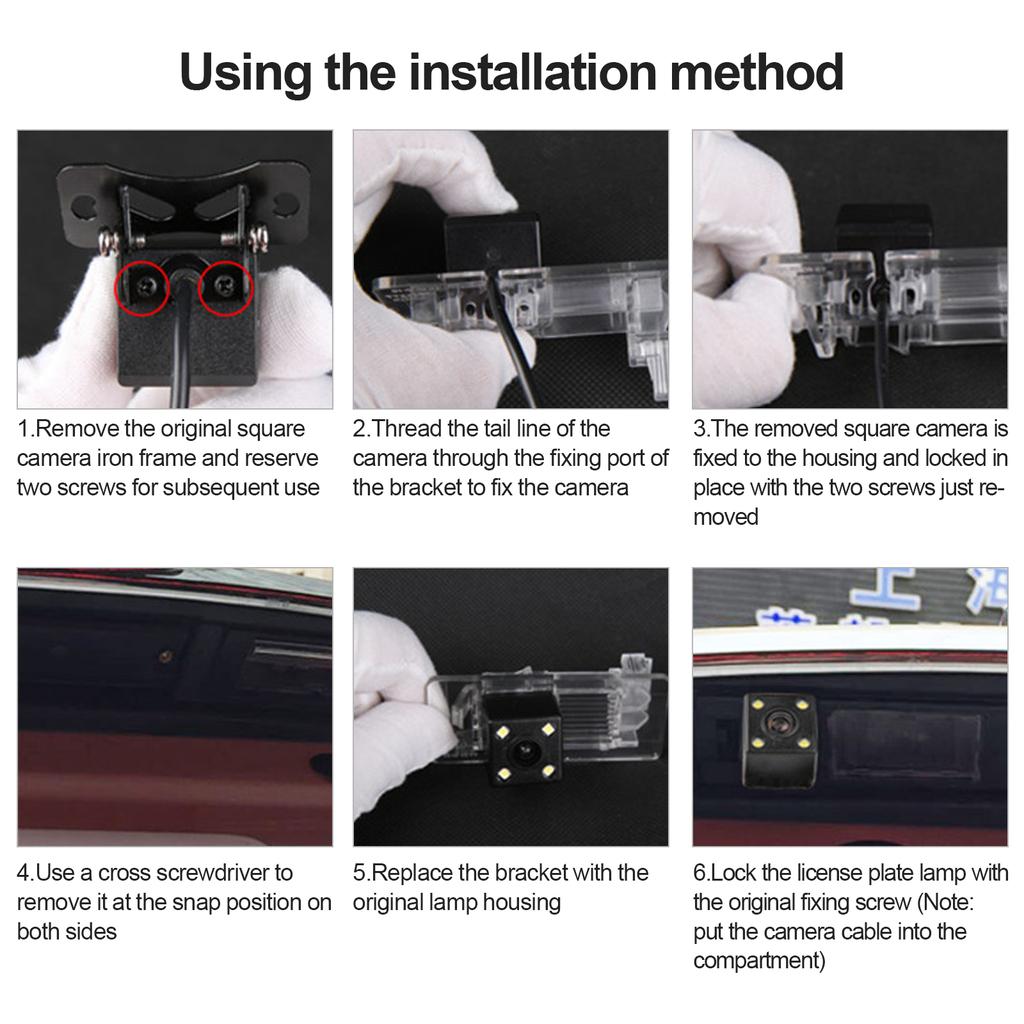 Using the installation method

1.Remove the original square camera iron frame and reserve two screws for subsequent use

2.Thread the tail line of the camera through the fixing port of the bracket to fix the camera

3.The removed square camera is fixed to the housing and locked in place with the two screws just removed

4.Use a cross screwdriver to remove it at the snap position on both sides

5.Replace the bracket with the original lamp housing

6.Lock the license plate lamp with the original fixing screw (Note: put the camera cable into the compartment)