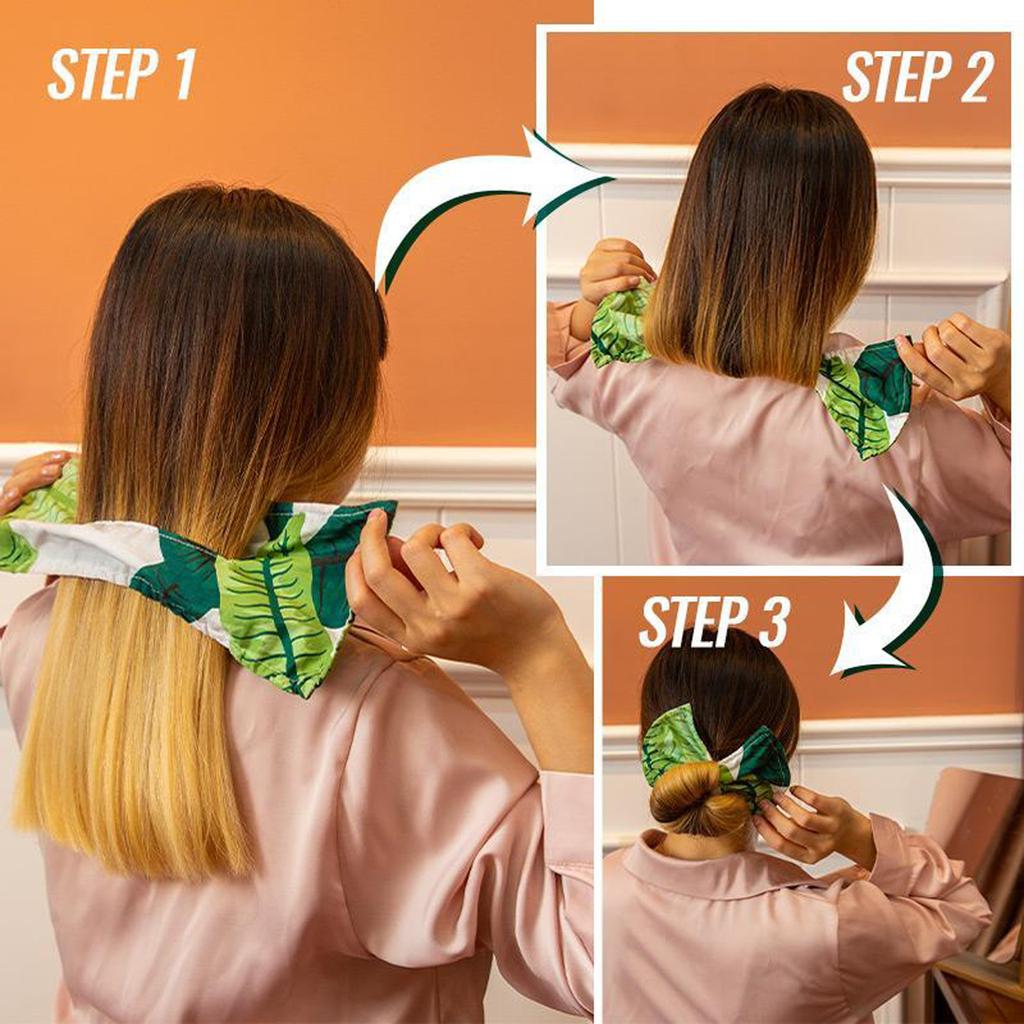 STEP 1

STEP 2

STEP 3