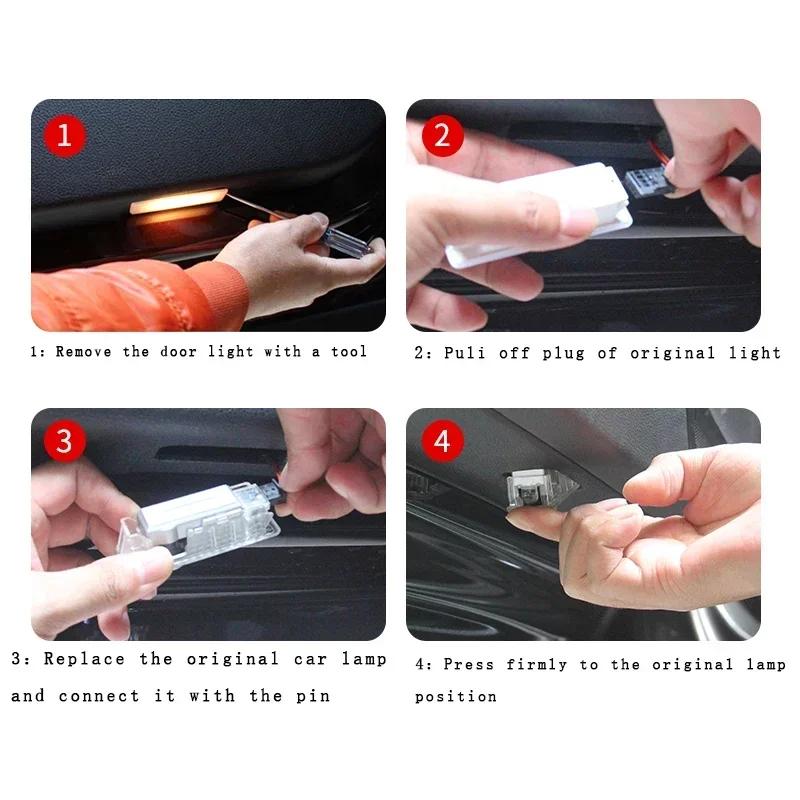 1

1: Remove the door light with a tool

2

2: Puli off plug of original light

3

3: Replace the original car lamp and connect it with the pin

4

4: Press firmly to the original lamp position