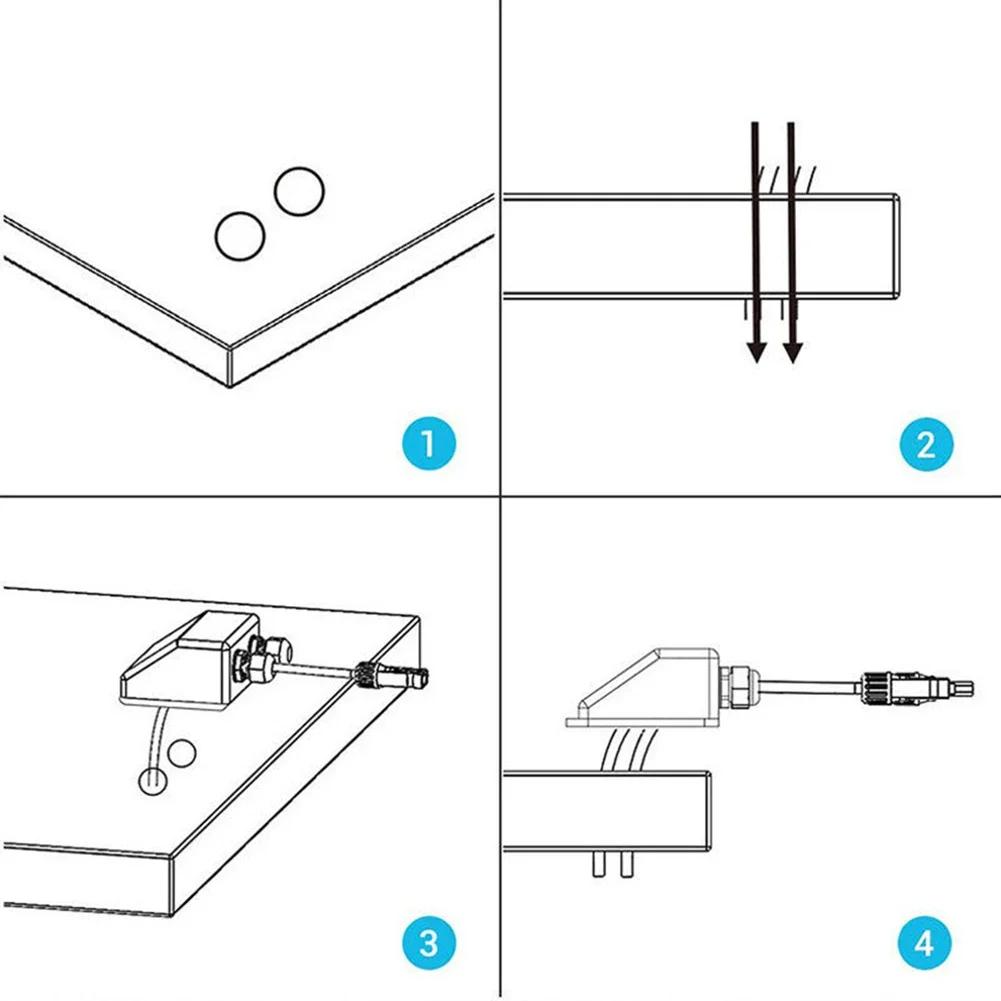 1
2
3
4