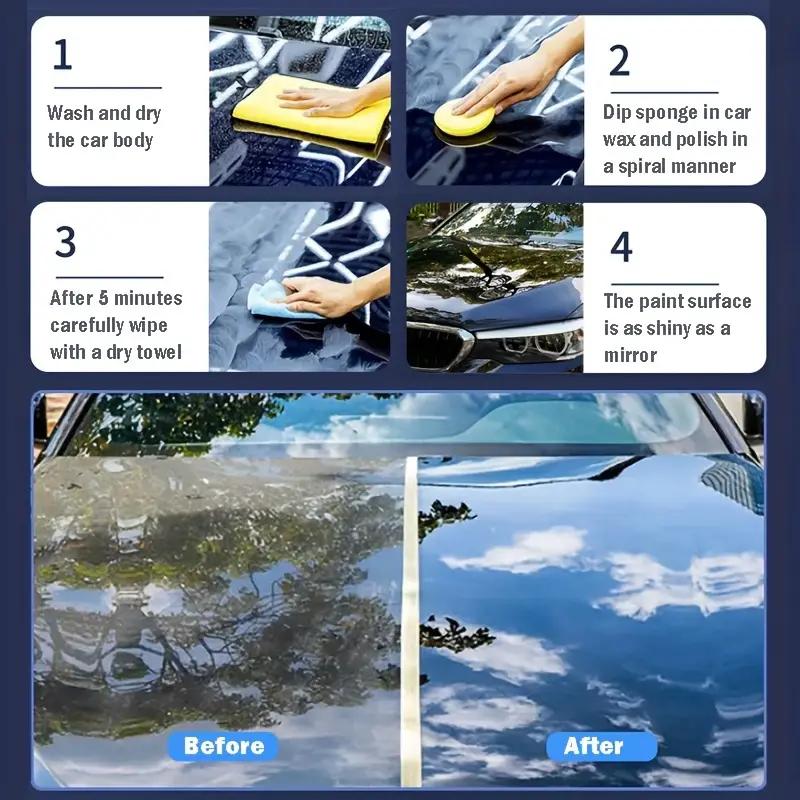 1

Wash and dry the car body

2

Dip sponge in car wax and polish in a spiral manner

3

After 5 minutes carefully wipe with a dry towel

4

The paint surface is as shiny as a mirror

Before

After