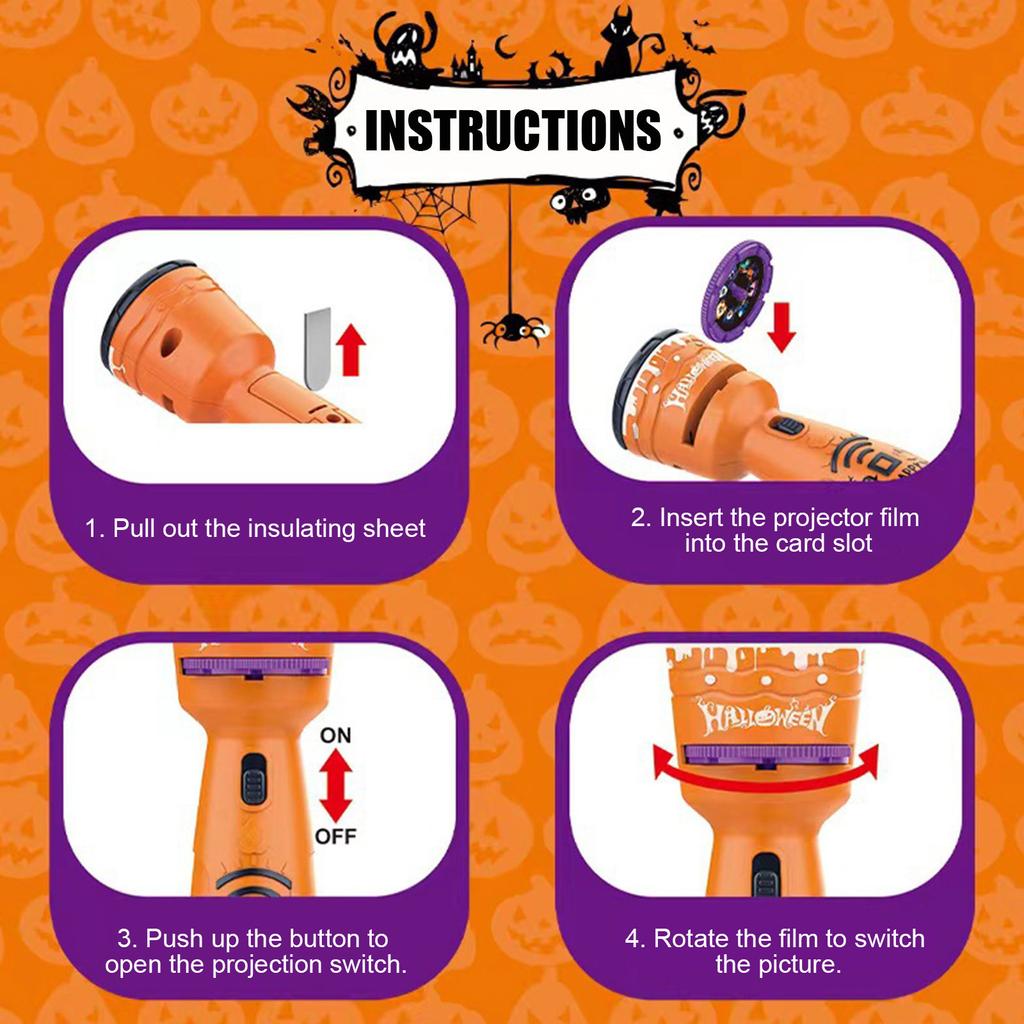 INSTRUCTIONS

1. Pull out the insulating sheet

HALLOWEEN

2. Insert the projector film into the card slot

ON

OFF

3. Push up the button to open the projection switch.

HALLOWEEN

4. Rotate the film to switch the picture.