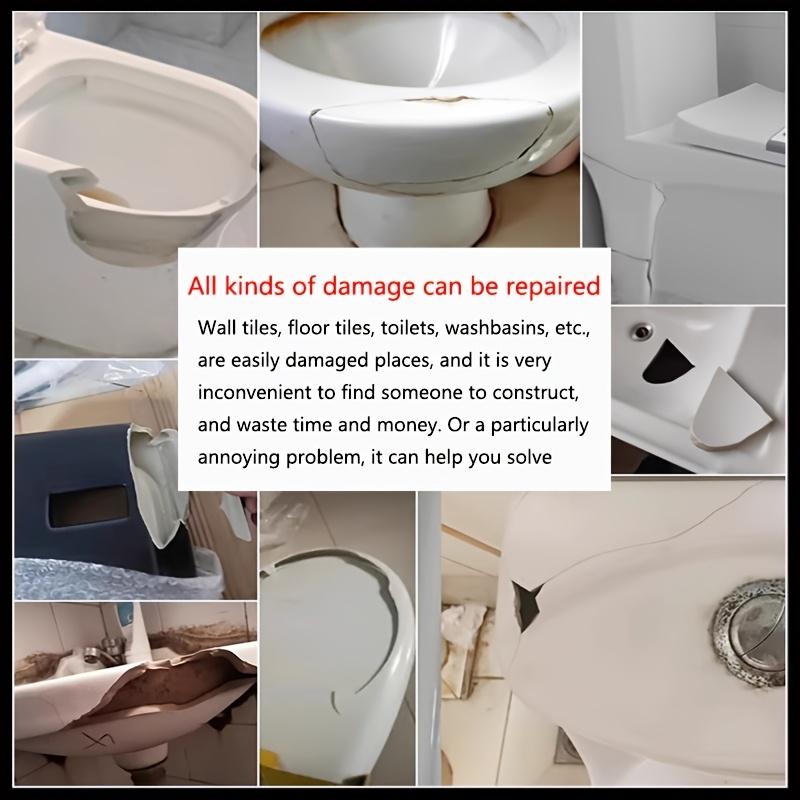 All kinds of damage can be repaired

Wall tiles, floor tiles, toilets, washbasins, etc., are easily damaged places, and it is very inconvenient to find someone to construct, and waste time and money. Or a particularly annoying problem, it can help you solve