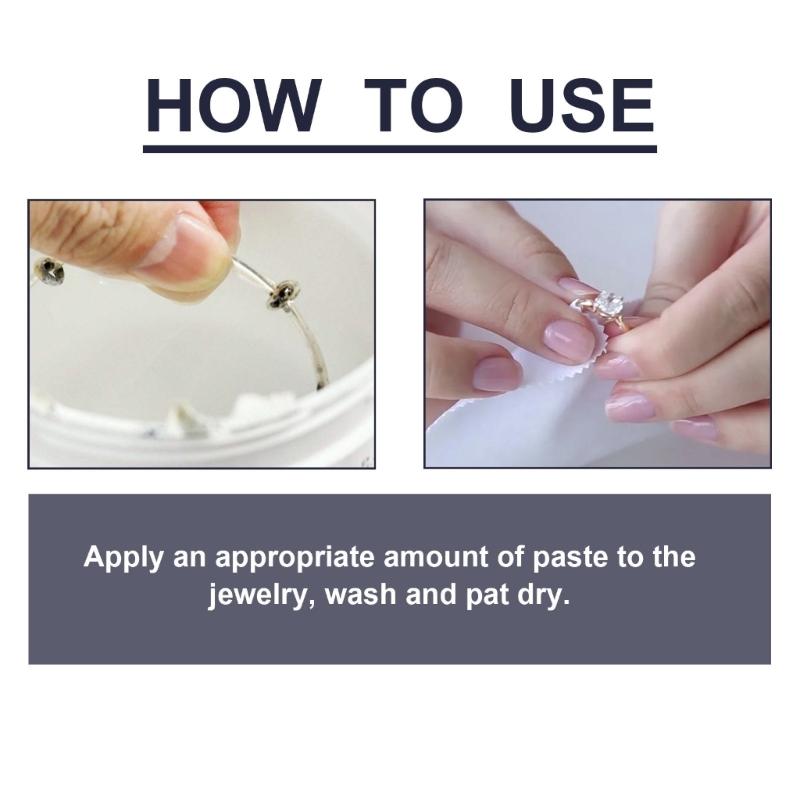 HOW TO USE

Apply an appropriate amount of paste to the jewelry, wash and pat dry.