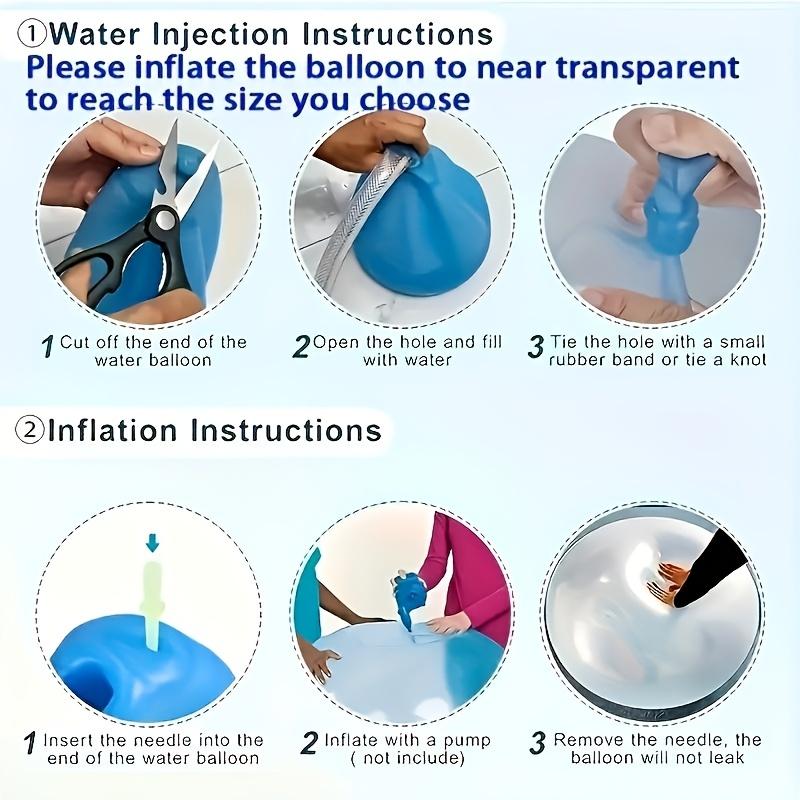 ①Water Injection Instructions
Please inflate the balloon to near transparent to reach the size you choose

1 Cut off the end of the water balloon

2 Open the hole and fill with water

3 Tie the hole with a small rubber band or tie a knot

②Inflation Instructions

1 Insert the needle into the end of the water balloon

2 Inflate with a pump ( not include)

3 Remove the needle, the balloon will not leak