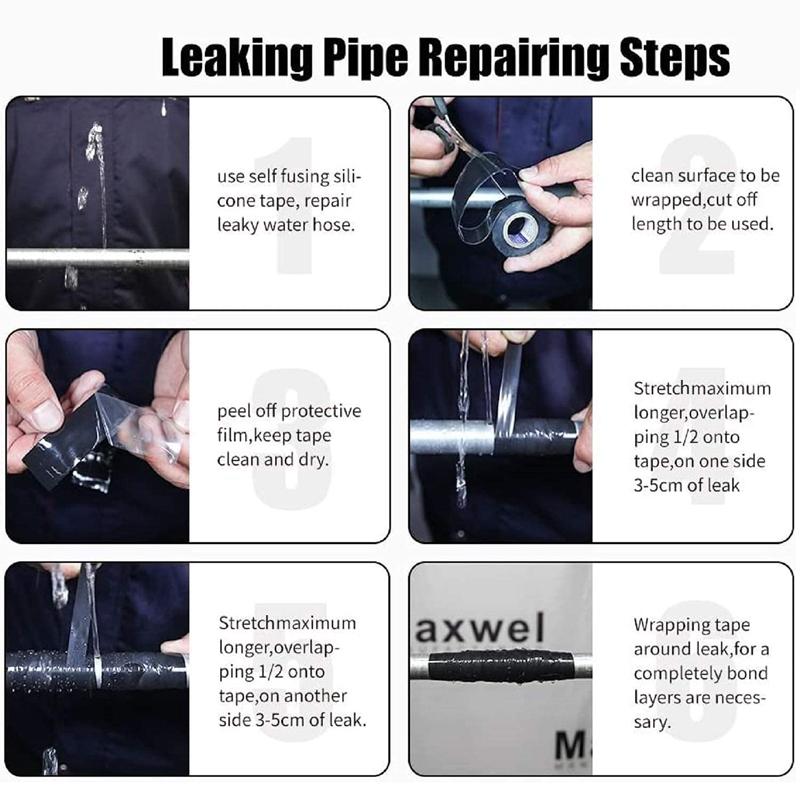 Leaking Pipe Repairing Steps

1

use self fusing silicone tape, repair leaky water hose.

2

clean surface to be wrapped,cut off length to be used.

3

peel off protective film,keep tape clean and dry.

4

Stretchmaximum longer,overlapping 1/2 onto tape,on one side 3-5cm of leak

5

Stretchmaximum longer,overlapping 1/2 onto tape,on another side 3-5cm of leak.

axwel

M

6

Wrapping tape around leak,for a completely bond layers are necessary.